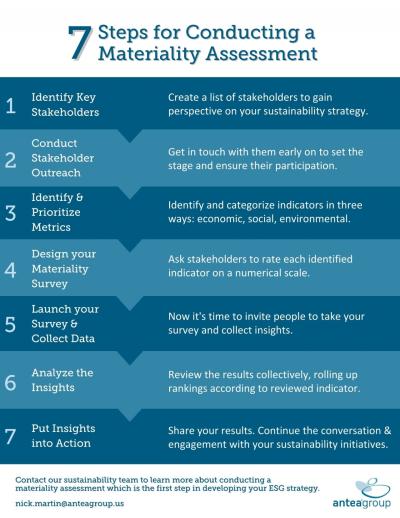 7 Steps for Conducting a Materiality Assessment

1 Identify Key Stakeholders
Create a list of stakeholders to gain perspective on your sustainability strategy.

2 Conduct Stakeholder Outreach
Get in touch with them early on to set the stage and ensure their participation.

3 Identify & Prioritize Metrics
Identify and categorize indicators in three ways: economic, social, environmental.

4 Design your Materiality Survey
Ask stakeholders to rate each identified indicator on a numerical scale.

5 Launch your Survey & Collect Data
Now it's time to invite people to take your survey and collect insights.

6 Analyze the Insights
Review the results collectively, rolling up rankings according to reviewed indicator.

7 Put Insights into Action
Share your results. Continue the conversation & engagement with your sustainability initiatives.

Contact our sustainability team to learn more about conducting a materiality assessment which is the first step in developing your ESG strategy.

nick.martin@anteagroup.us

anteagroup