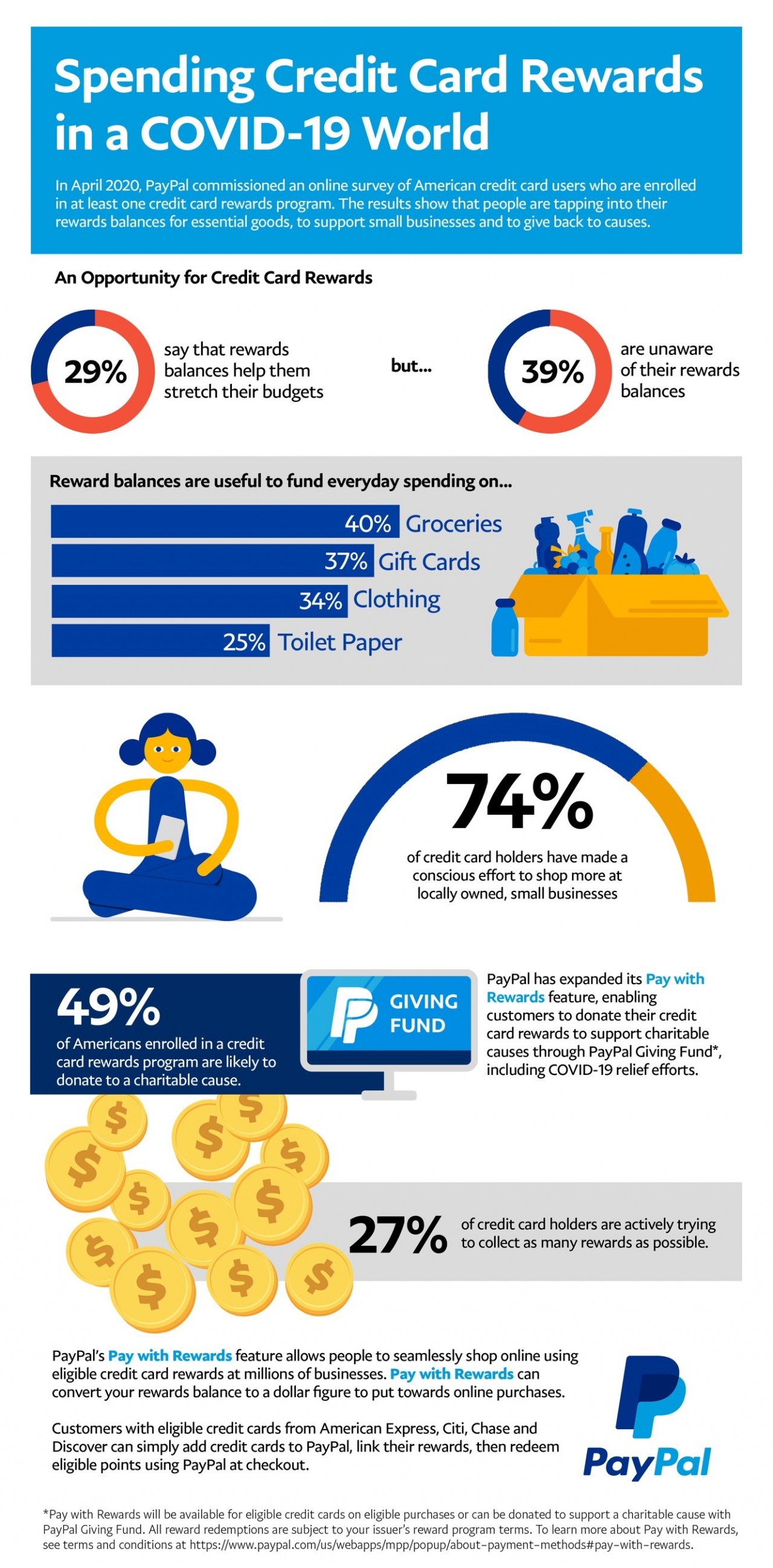 Spending Credit Card Rewards in a COVID-19 World

In April 2020, PayPal commissioned an online survey of American credit card users who are enrolled in at least one credit card rewards program. The results show that people are tapping into their rewards balances for essential goods, to support small businesses and to give back to causes.

An Opportunity for Credit Card Rewards

29% say that rewards balances help them stretch their budgets

but...

39% are unaware of their rewards balances

Reward balances are useful to fund everyday spending on...

40% Groceries
37% Gift Cards
34% Clothing
25% Toilet Paper

74%
of credit card holders have made a conscious effort to shop more at locally owned, small businesses

49%
of Americans enrolled in a credit card rewards program are likely to donate to a charitable cause.

GIVING FUND

PayPal has expanded its Pay with Rewards feature, enabling customers to donate their credit card rewards to support charitable causes through PayPal Giving Fund*, including COVID-19 relief efforts.

27% of credit card holders are actively trying to collect as many rewards as possible.

PayPal's Pay with Rewards feature allows people to seamlessly shop online using eligible credit card rewards at millions of businesses. Pay with Rewards can convert your rewards balance to a dollar figure to put towards online purchases.

Customers with eligible credit cards from American Express, Citi, Chase and Discover can simply add credit cards to PayPal, link their rewards, then redeem eligible points using PayPal at checkout.

PayPal

*Pay with Rewards will be available for eligible credit cards on eligible purchases or can be donated to support a charitable cause with PayPal Giving Fund. All reward redemptions are subject to your issuer's reward program terms. To learn more about Pay with Rewards, see terms and conditions at https://www.paypal.com/us/webapps/mpp/popup/about-payment-methods#pay-with-rewards.