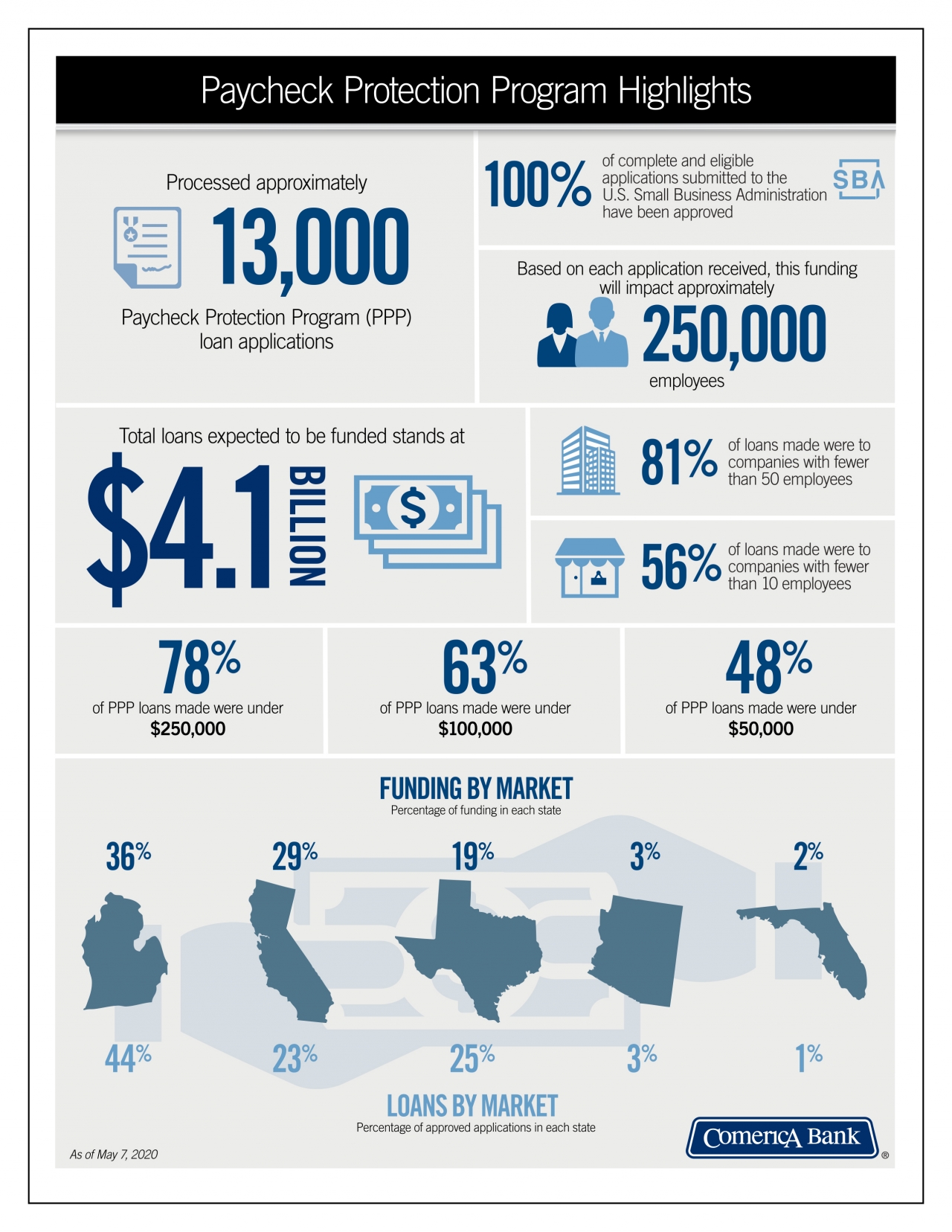 Paycheck Protection Program Highlights

Processed approximately

13,000

Paycheck Protection Program (PPP) loan applications

100% of complete and eligible applications submitted to the U.S. Small Business Administration have been approved

SBA

Based on each application received, this funding will impact approximately

250,000

employees

Total loans expected to be funded stands at

$4.1 BILLION

81% of loans made were to companies with fewer than 50 employees

56% of loans made were to companies with fewer than 10 employees

78%
of PPP loans made were under
$250,000

63%
of PPP loans made were under
$100,000

48%
of PPP loans made were under
$50,000

FUNDING BY MARKET
Percentage of funding in each state

36% 29% 19% 3% 2%

44% 23% 25% 3% 1%

LOANS BY MARKET
Percentage of approved applications in each state

As of May 7, 2020

Comerica Bank ®