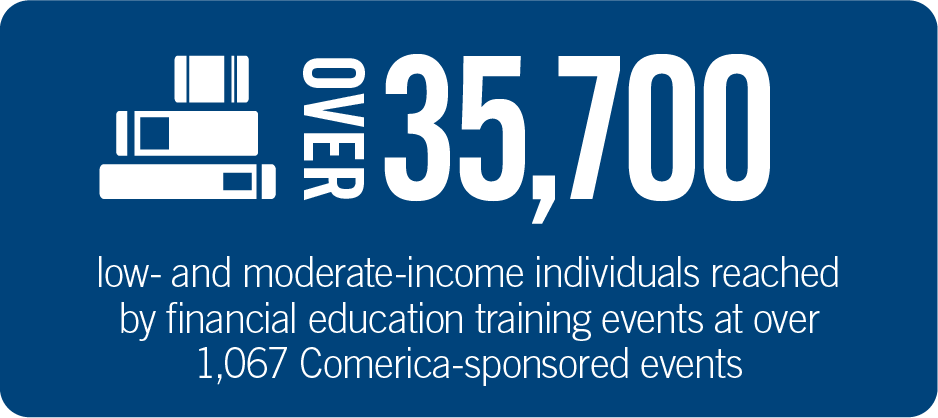 OVER 35,700

low- and moderate-income individuals reached by financial education training events at over 1,067 Comerica-sponsored events