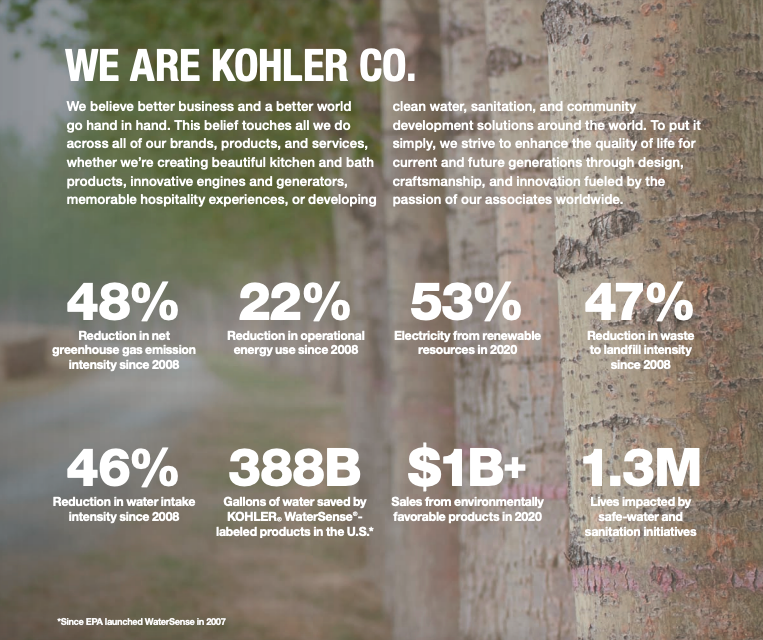 WE ARE KOHLER CO.

We believe better business and a better world go hand in hand. This belief touches all we do across all of our brands, products, and services, whether we're creating beautiful kitchen and bath products, innovative engines and generators, memorable hospitality experiences, or developing clean water, sanitation, and community development solutions around the world. To put it simply, we strive to enhance the quality of life for current and future generations through design, craftsmanship, and innovation fueled by the passion of our associates worldwide.

48%
Reduction in net greenhouse gas emission intensity since 2008

22%
Reduction in operational energy use since 2008

53%
Electricity from renewable resources in 2020

47%
Reduction in waste to landfill intensity since 2008

46%
Reduction in water intake intensity since 2008

388B
Gallons of water saved by KOHLER® WaterSense®-labeled products in the U.S.*

$1B+
Sales from environmentally favorable products in 2020

1.3M
Lives impacted by safe-water and sanitation initiatives

*Since EPA launched WaterSense in 2007