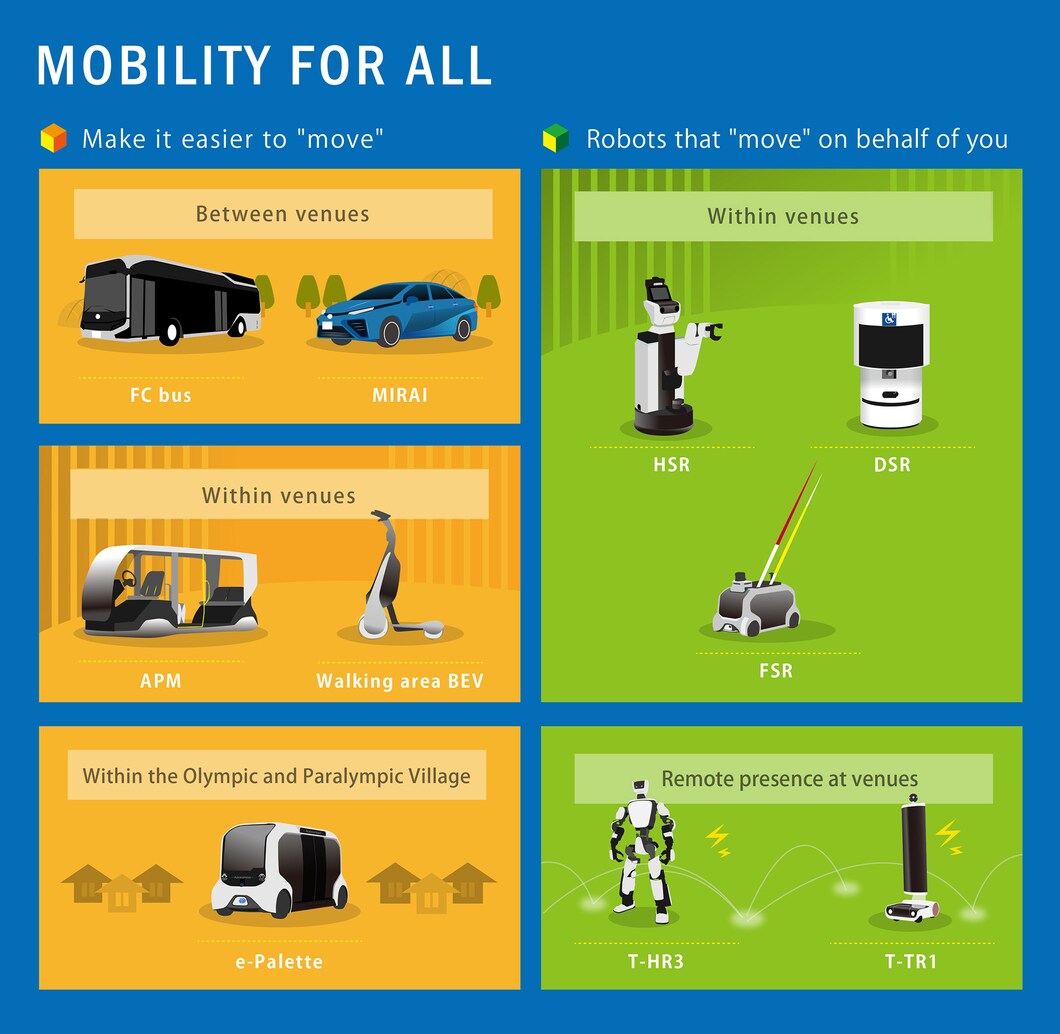 MOBILITY FOR ALL

Make it easier to "move"

Between venues

FC bus

MIRAI

Within venues

APM

Walking area BEV

Within the Olympic and Paralympic Village

e-Palette

Robots that "move" on behalf of you

Within venues

HSR

DSR

FSR

Remote presence at venues

T-HR3

T-TR1