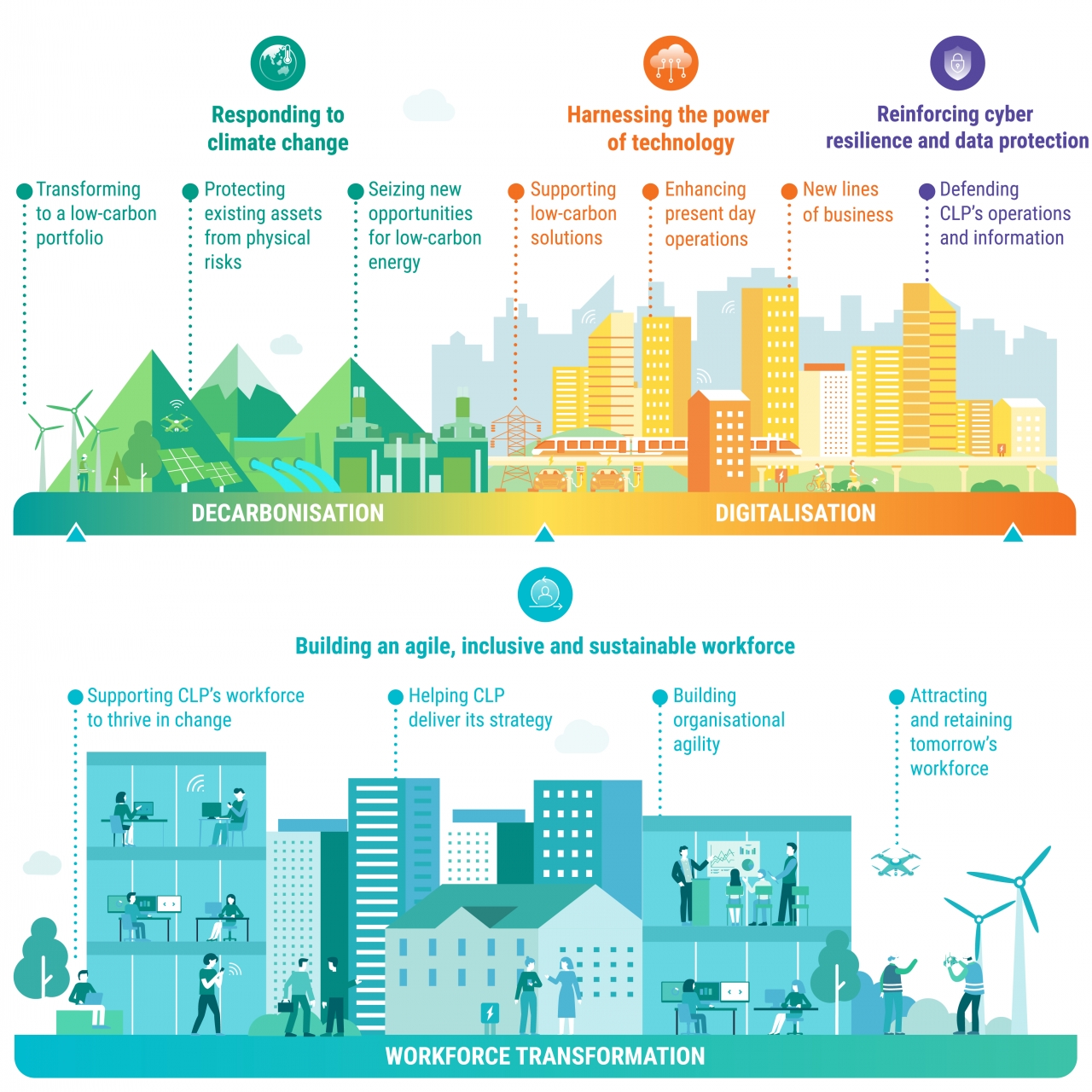 Responding to climate change

Harnessing the power of technology

Reinforcing cyber resilience and data protection

Transforming to a low-carbon portfolio

Protecting existing assets from physical risks

Seizing new opportunities for low-carbon energy

Supporting low-carbon solutions

Enhancing present day operations

New lines of business

Defending CLP's operations and information

DECARBONISATION

DIGITALISATION

Building an agile, inclusive and sustainable workforce

Supporting CLP's workforce to thrive in change

Helping CLP deliver its strategy

Building organisational agility

Attracting and retaining tomorrow's workforce

WORKFORCE TRANSFORMATION