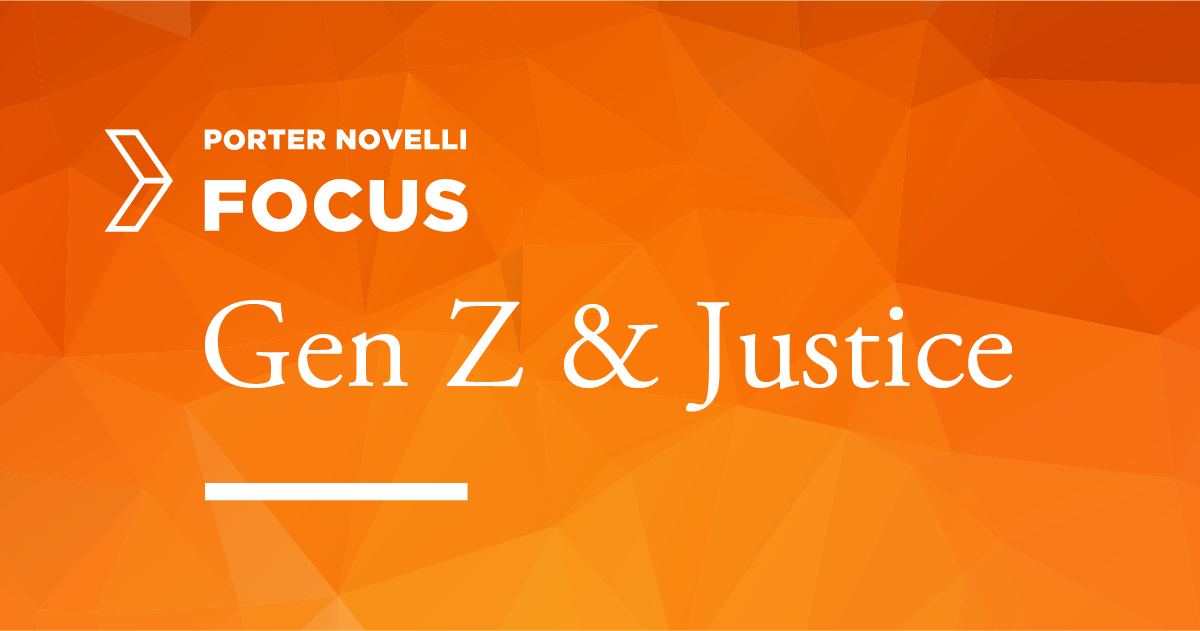 PORTER NOVELLI
FOCUS

Gen Z & Justice