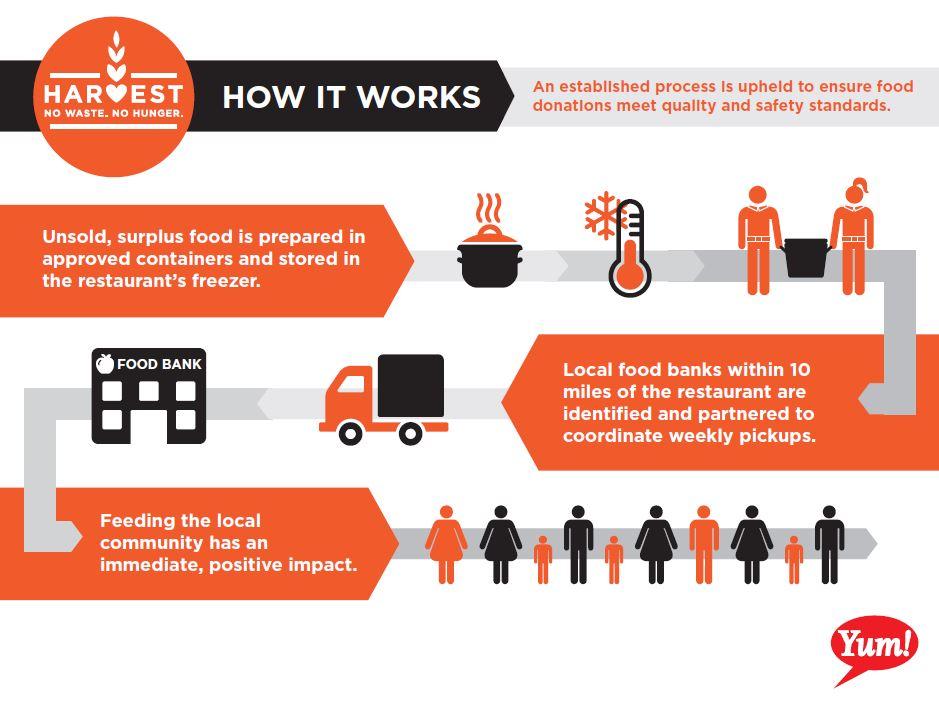 HARVEST
NO WASTE. NO HUNGER.

HOW IT WORKS

An established process is upheld to ensure food donations meet quality and safety standards.

Unsold, surplus food is prepared in approved containers and stored in the restaurant's freezer.

FOOD BANK

Local food banks within 10 miles of the restaurant are identified and partnered to coordinate weekly pickups.

Feeding the local community has an immediate, positive impact.

Yum!