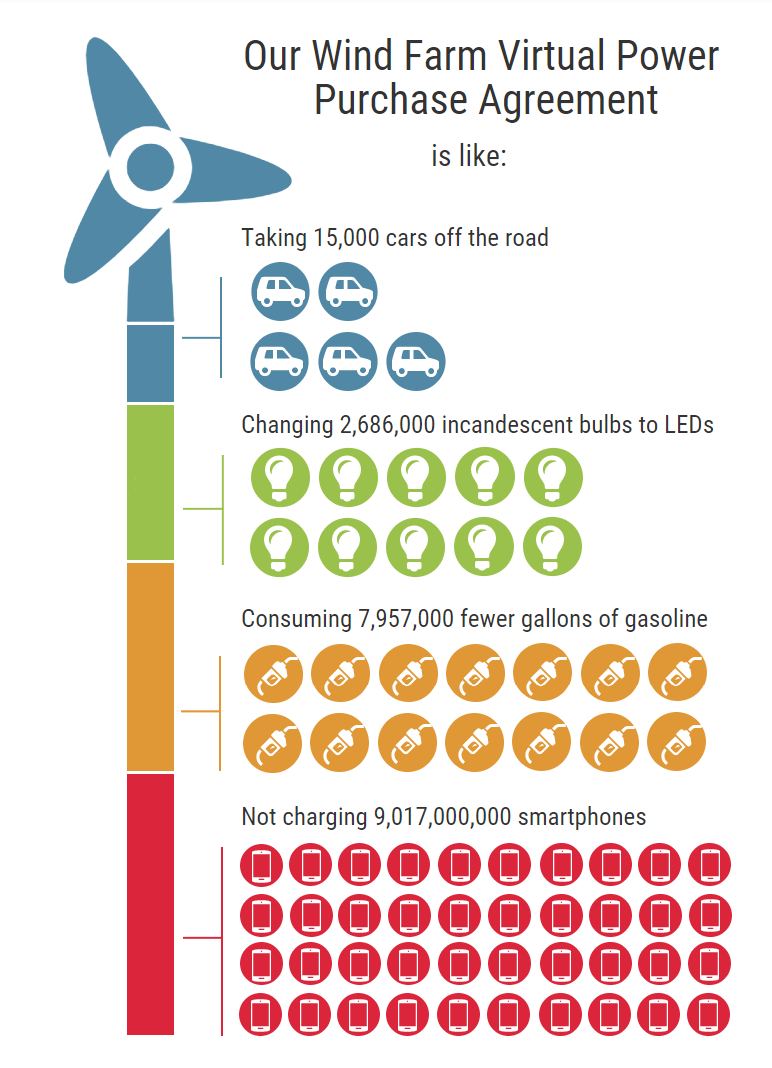 Our Wind Farm Virtual Power Purchase Agreement

is like:

Taking 15,000 cars off the road

Changing 2,686,000 incandescent bulbs to LEDs

Consuming 7,957,000 fewer gallons of gasoline

Not charging 9,017,000,000 smartphones