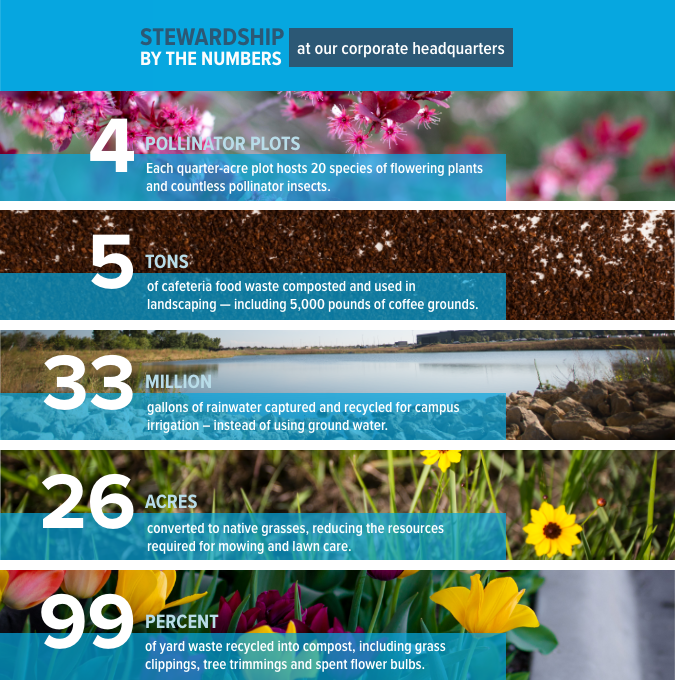 STEWARDSHIP BY THE NUMBERS

at our corporate headquarters

4 POLLINATOR PLOTS
Each quarter-acre plot hosts 20 species of flowering plants and countless pollinator insects.

5 TONS
of cafeteria food waste composted and used in landscaping — including 5,000 pounds of coffee grounds.

33 MILLION
gallons of rainwater captured and recycled for campus irrigation – instead of using ground water.

26 ACRES
converted to native grasses, reducing the resources required for mowing and lawn care.

99 PERCENT
of yard waste recycled into compost, including grass clippings, tree trimmings and spent flower bulbs.