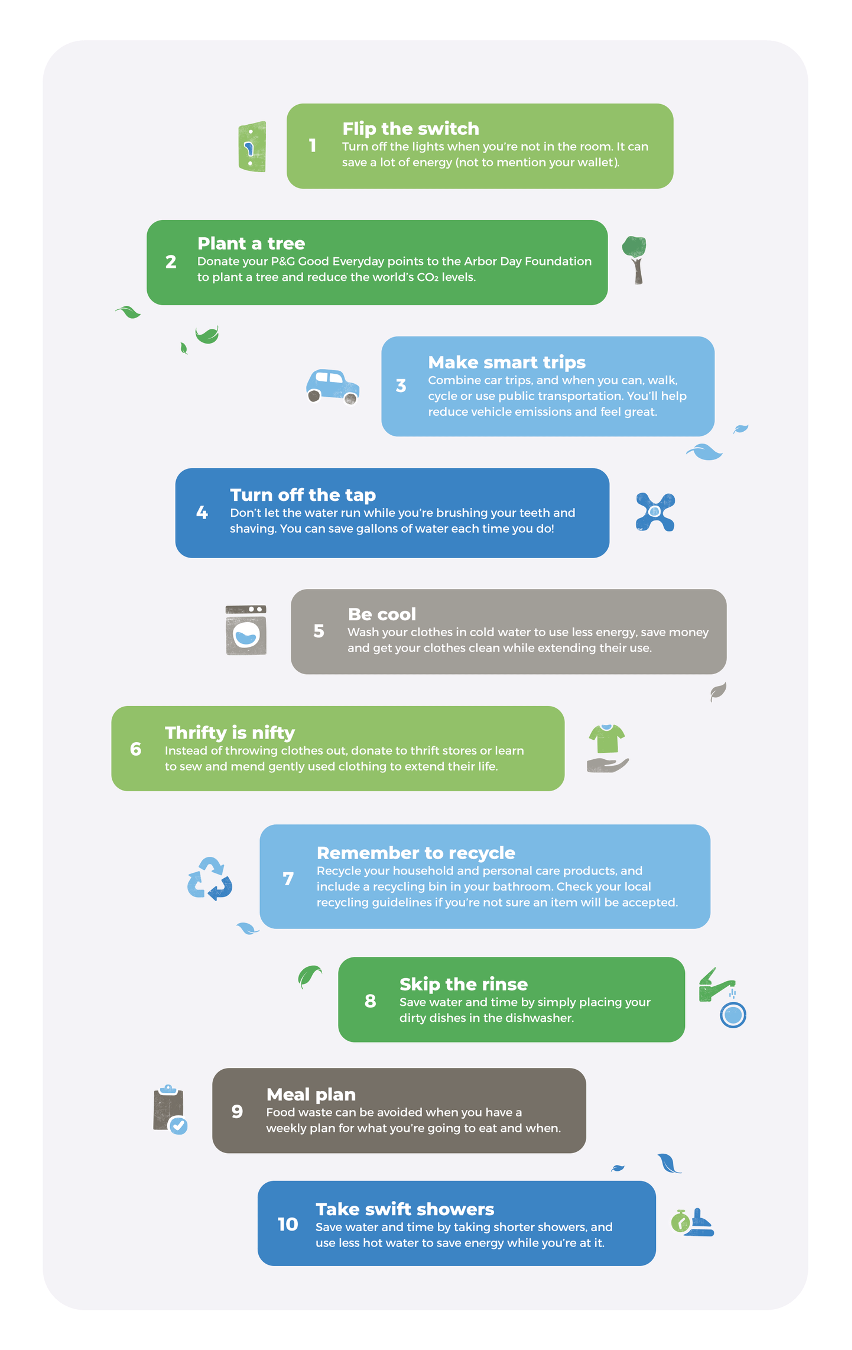 1
Flip the switch
Turn off the lights when you're not in the room. It can save a lot of energy (not to mention your wallet).

2
Plant a tree
Donate your P&G Good Everyday points to the Arbor Day Foundation to plant a tree and reduce the world's $CO_2$ levels.

3
Make smart trips
Combine car trips, and when you can, walk, cycle or use public transportation. You'll help reduce vehicle emissions and feel great.

4
Turn off the tap
Don't let the water run while you're brushing your teeth and shaving. You can save gallons of water each time you do!

5
Be cool
Wash your clothes in cold water to use less energy, save money and get your clothes clean while extending their use.

6
Thrifty is nifty
Instead of throwing clothes out, donate to thrift stores or learn to sew and mend gently used clothing to extend their life.

7
Remember to recycle
Recycle your household and personal care products, and include a recycling bin in your bathroom. Check your local recycling guidelines if you're not sure an item will be accepted.

8
Skip the rinse
Save water and time by simply placing your dirty dishes in the dishwasher.

9
Meal plan
Food waste can be avoided when you have a weekly plan for what you're going to eat and when.

10
Take swift showers
Save water and time by taking shorter showers, and use less hot water to save energy while you're at it.