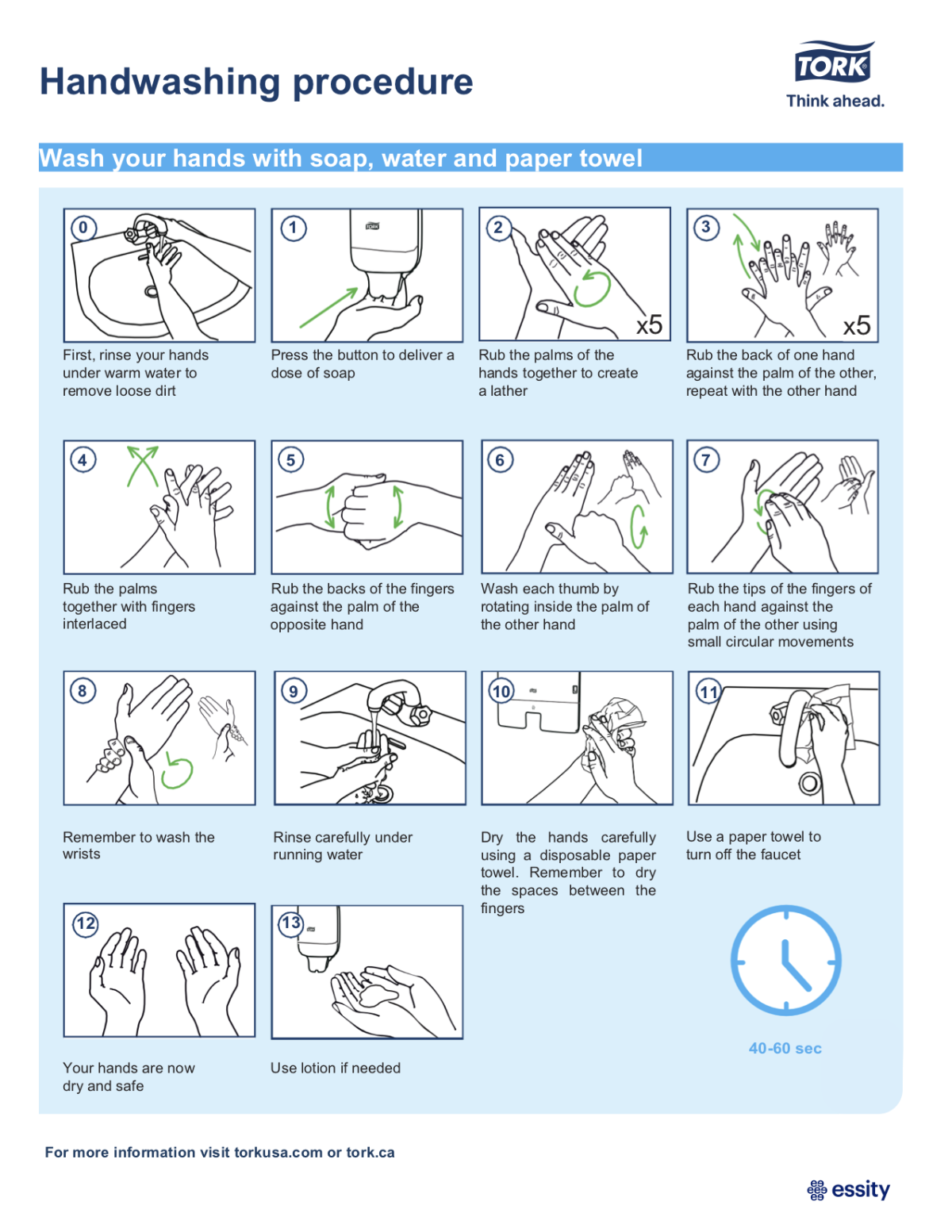 Handwashing procedure

TORK
Think ahead.

Wash your hands with soap, water and paper towel

0
First, rinse your hands under warm water to remove loose dirt

1
TORK
Press the button to deliver a dose of soap

2
x5
Rub the palms of the hands together to create a lather

3
x5
Rub the back of one hand against the palm of the other, repeat with the other hand

4
Rub the palms together with fingers interlaced

5
Rub the backs of the fingers against the palm of the opposite hand

6
Wash each thumb by rotating inside the palm of the other hand

7
Rub the tips of the fingers of each hand against the palm of the other using small circular movements

8
Remember to wash the wrists

9
Rinse carefully under running water

10
Dry the hands carefully using a disposable paper towel. Remember to dry the spaces between the fingers

11
Use a paper towel to turn off the faucet

12
Your hands are now dry and safe

13
Use lotion if needed

40-60 sec

For more information visit torkusa.com or tork.ca

essity