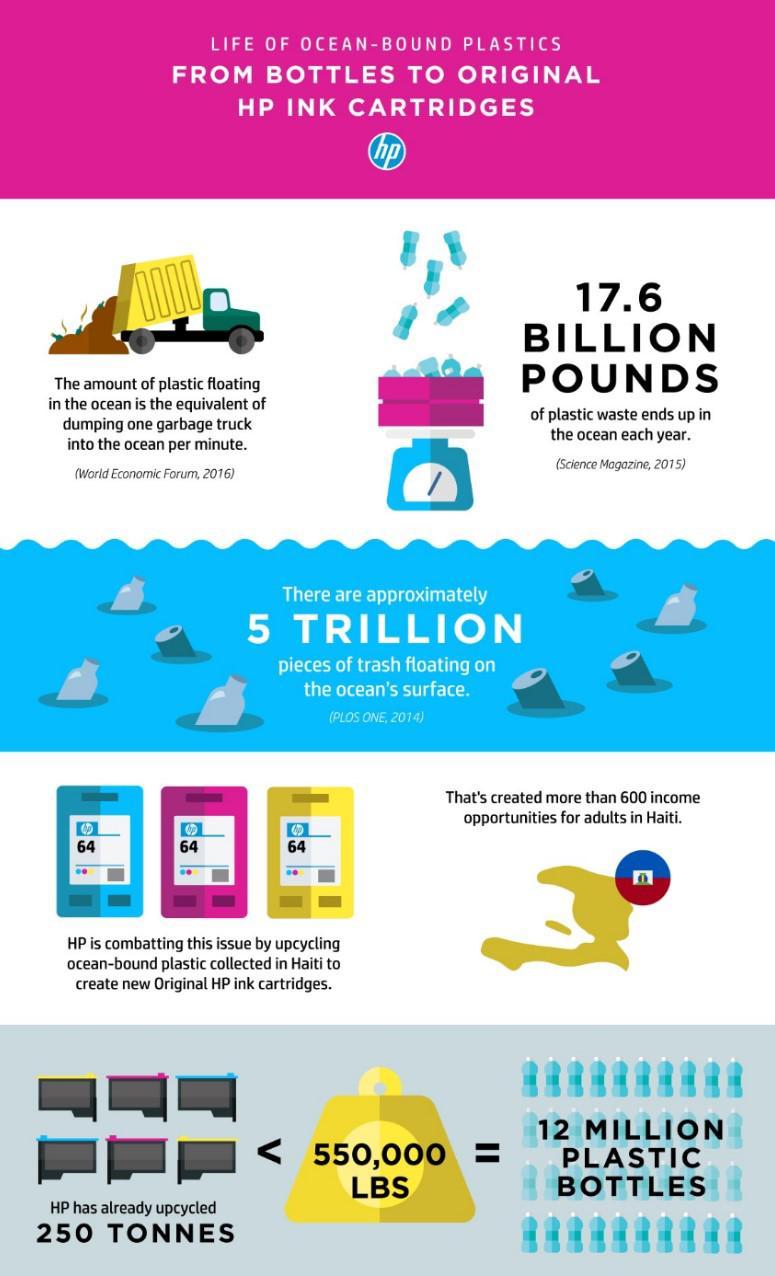 LIFE OF OCEAN-BOUND PLASTICS
FROM BOTTLES TO ORIGINAL HP INK CARTRIDGES

hp

The amount of plastic floating in the ocean is the equivalent of dumping one garbage truck into the ocean per minute.

(World Economic Forum, 2016)

17.6 BILLION POUNDS

of plastic waste ends up in the ocean each year.

(Science Magazine, 2015)

There are approximately

5 TRILLION

pieces of trash floating on the ocean's surface.

(PLOS ONE, 2014)

hp 64

hp 64

hp 64

HP is combatting this issue by upcycling ocean-bound plastic collected in Haiti to create new Original HP ink cartridges.

That's created more than 600 income opportunities for adults in Haiti.

HP has already upcycled

250 TONNES

<

550,000 LBS

=

12 MILLION PLASTIC BOTTLES