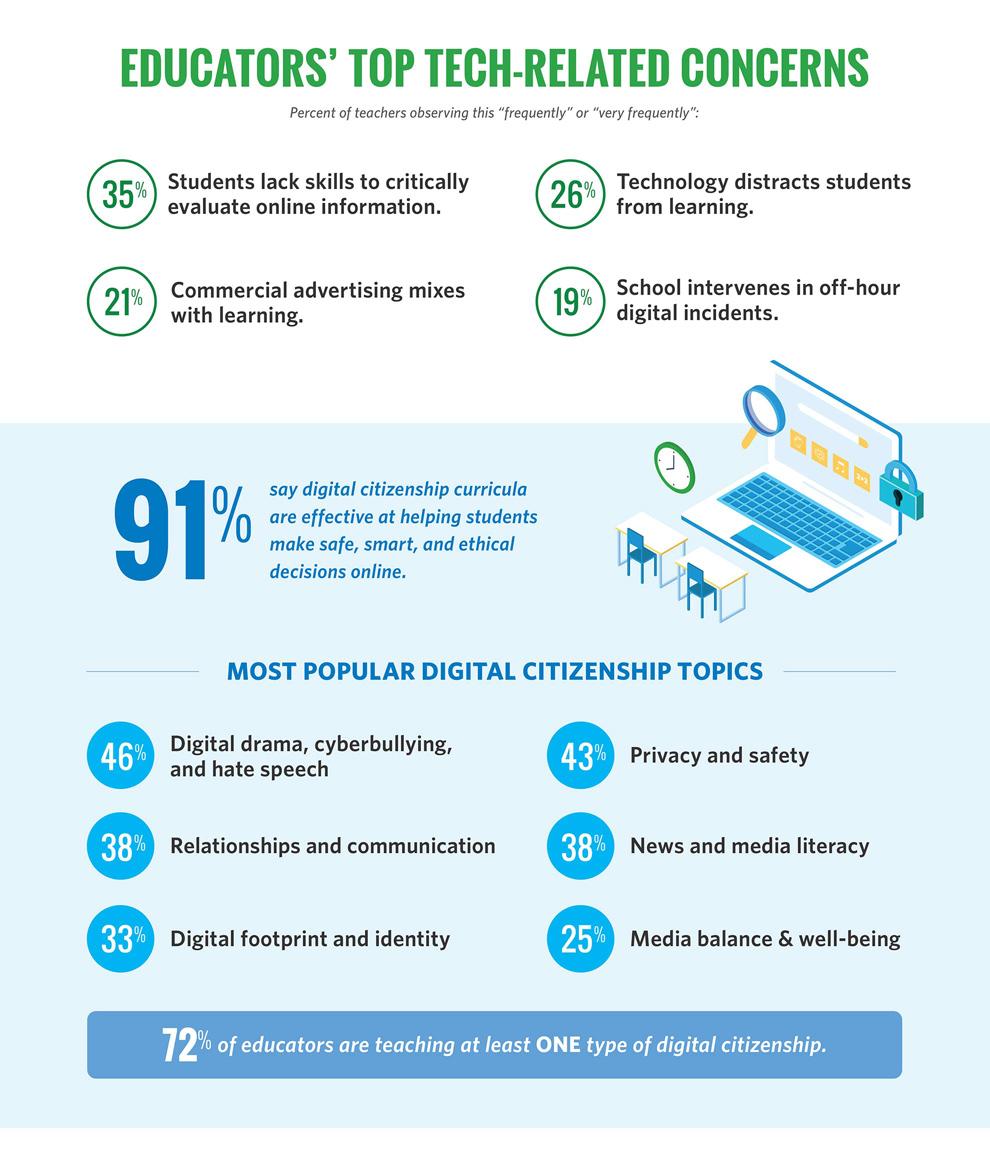 EDUCATORS' TOP TECH-RELATED CONCERNS

Percent of teachers observing this "frequently" or "very frequently":

35% Students lack skills to critically evaluate online information.

26% Technology distracts students from learning.

21% Commercial advertising mixes with learning.

19% School intervenes in off-hour digital incidents.

91% say digital citizenship curricula are effective at helping students make safe, smart, and ethical decisions online.

MOST POPULAR DIGITAL CITIZENSHIP TOPICS

46% Digital drama, cyberbullying, and hate speech

43% Privacy and safety

38% Relationships and communication

38% News and media literacy

33% Digital footprint and identity

25% Media balance & well-being

72% of educators are teaching at least ONE type of digital citizenship.