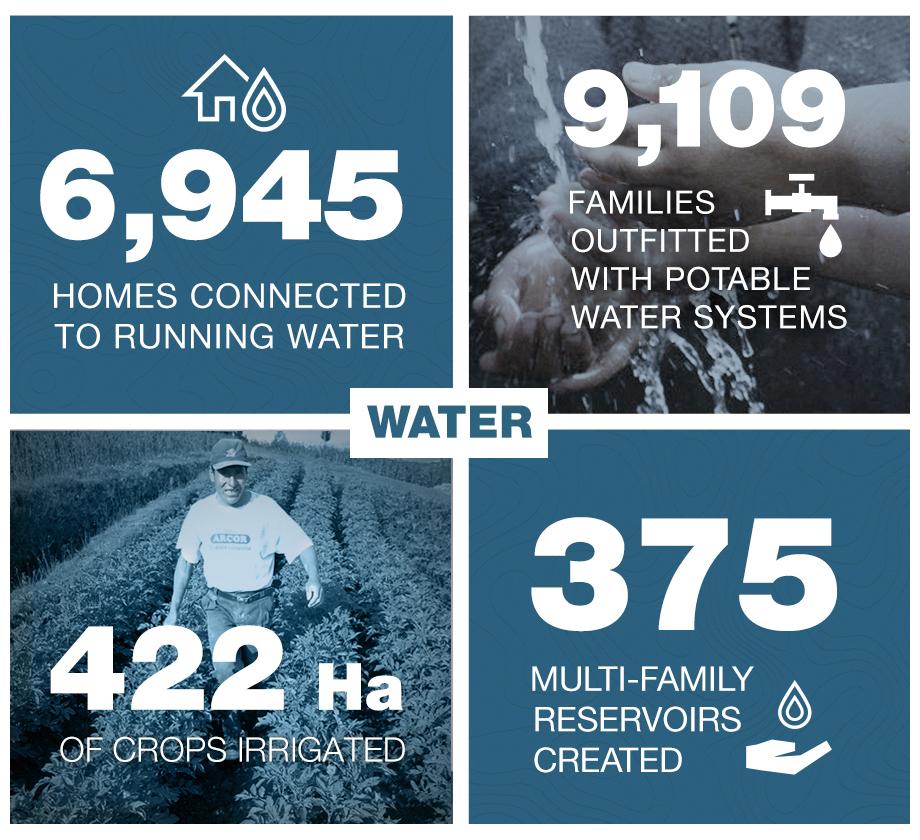 6,945

HOMES CONNECTED TO RUNNING WATER

9,109

FAMILIES OUTFITTED WITH POTABLE WATER SYSTEMS

WATER

ARCOR

422 Ha

OF CROPS IRRIGATED

375

MULTI-FAMILY RESERVOIRS CREATED