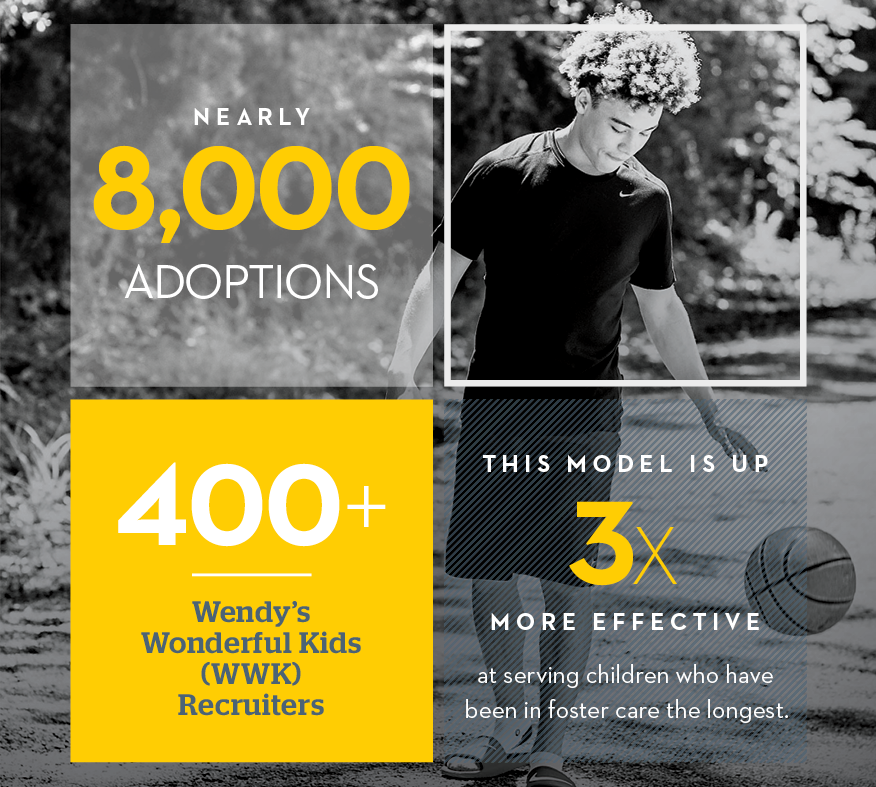 NEARLY
8,000
ADOPTIONS

400+
Wendy's Wonderful Kids (WWK) Recruiters

THIS MODEL IS UP
3X
MORE EFFECTIVE
at serving children who have been in foster care the longest.