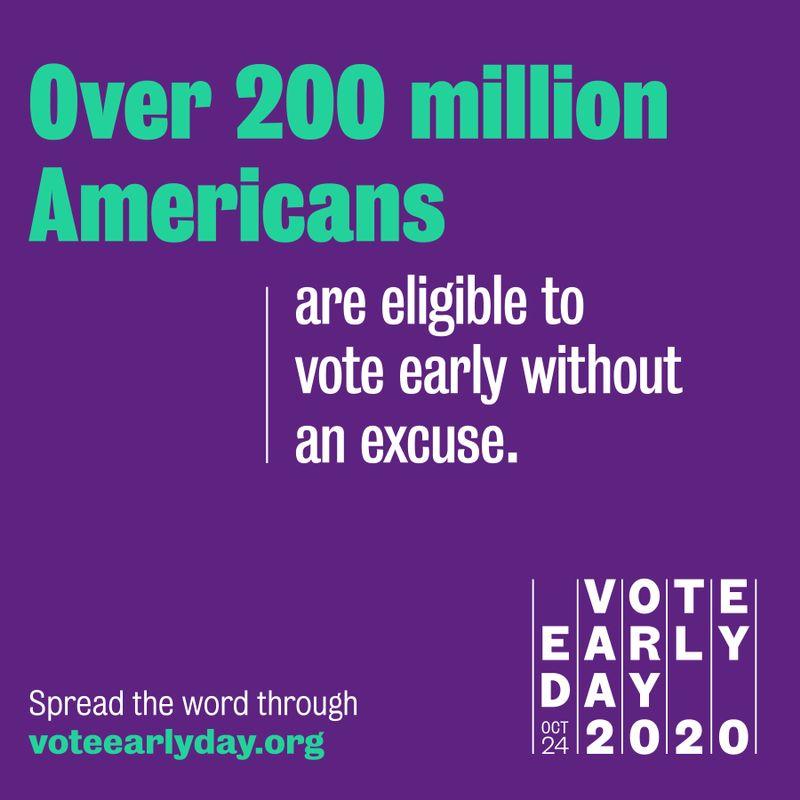 Over 200 million Americans

are eligible to vote early without an excuse.

Spread the word through
voteearlyday.org

VOTE
EARLY
DAY
OCT 24 2020