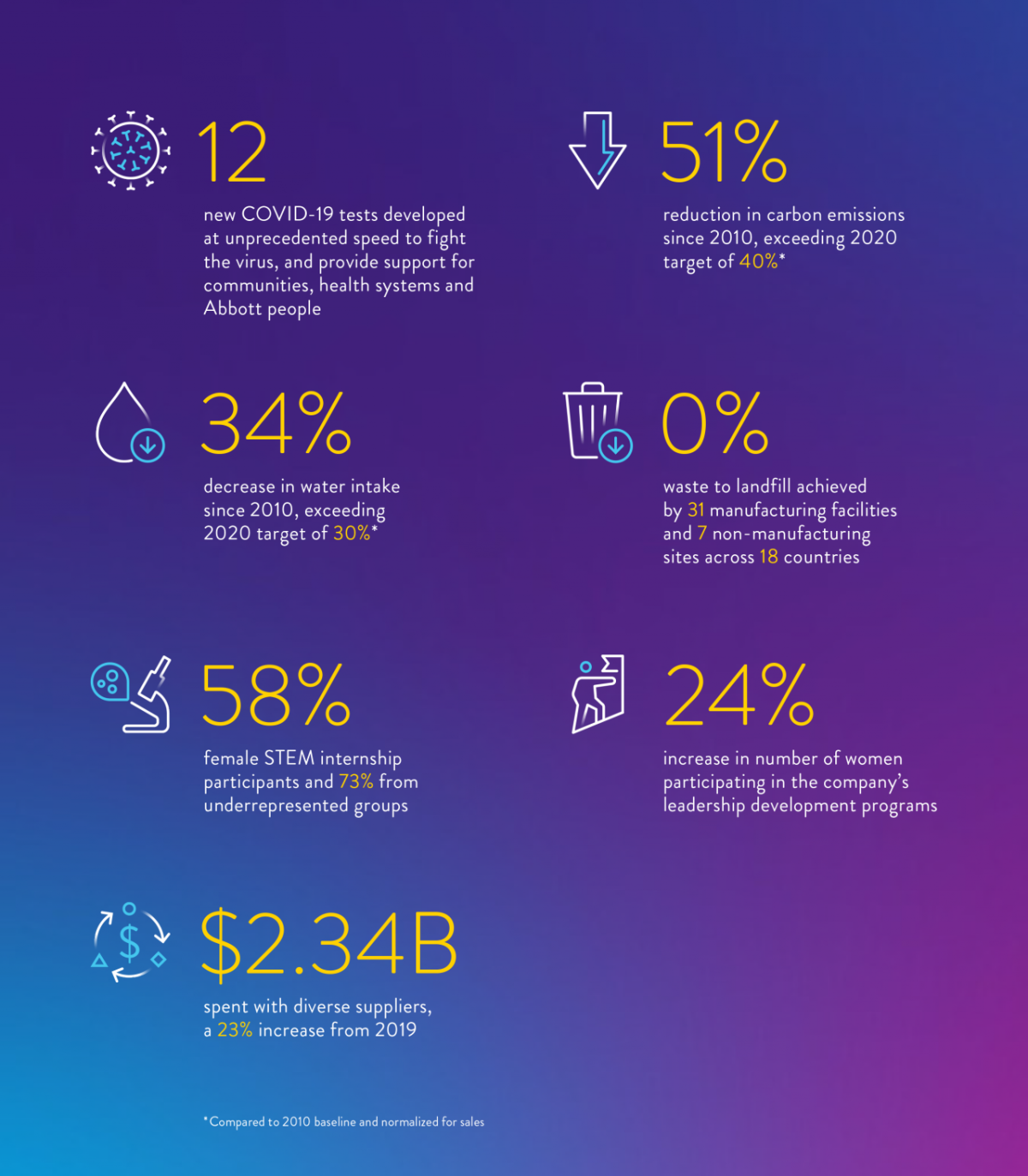 12

new COVID-19 tests developed at unprecedented speed to fight the virus, and provide support for communities, health systems and Abbott people

51%

reduction in carbon emissions since 2010, exceeding 2020 target of 40%*

34%

decrease in water intake since 2010, exceeding 2020 target of 30%*

0%

waste to landfill achieved by 31 manufacturing facilities and 7 non-manufacturing sites across 18 countries

58%

female STEM internship participants and 73% from underrepresented groups

24%

increase in number of women participating in the company's leadership development programs

$2.34B

spent with diverse suppliers, a 23% increase from 2019

*Compared to 2010 baseline and normalized for sales