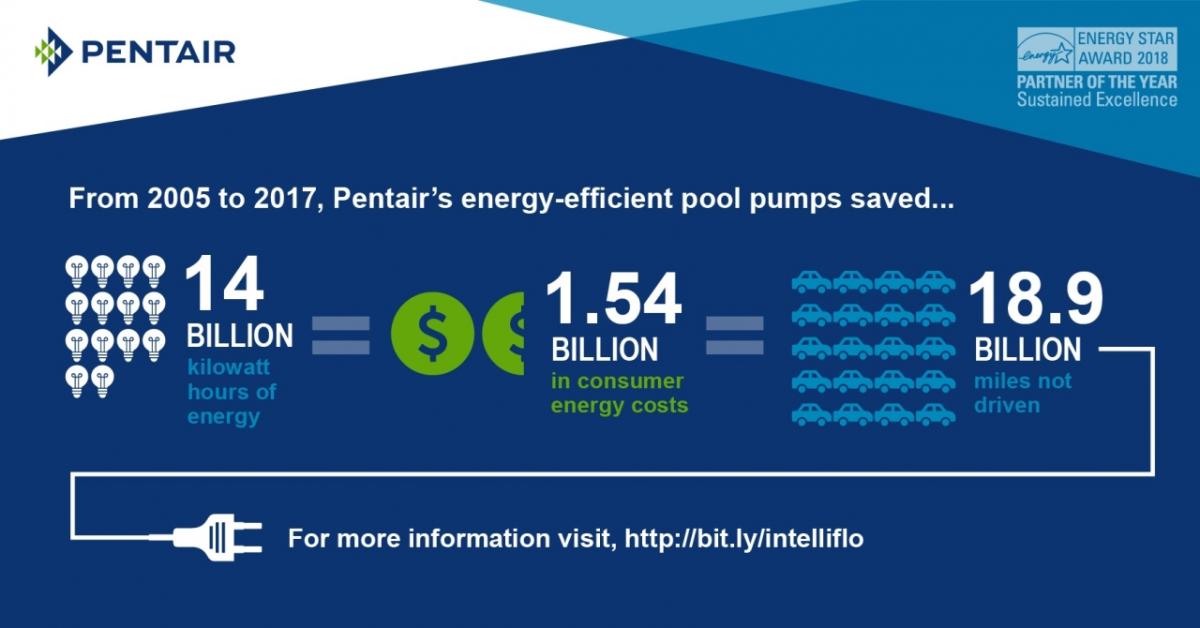 PENTAIR

energy
ENERGY STAR
AWARD 2018
PARTNER OF THE YEAR
Sustained Excellence

From 2005 to 2017, Pentair's energy-efficient pool pumps saved...

14
BILLION
kilowatt hours of energy

=

$ $

1.54
BILLION
in consumer energy costs

=

18.9
BILLION
miles not driven

For more information visit, http://bit.ly/intelliflo