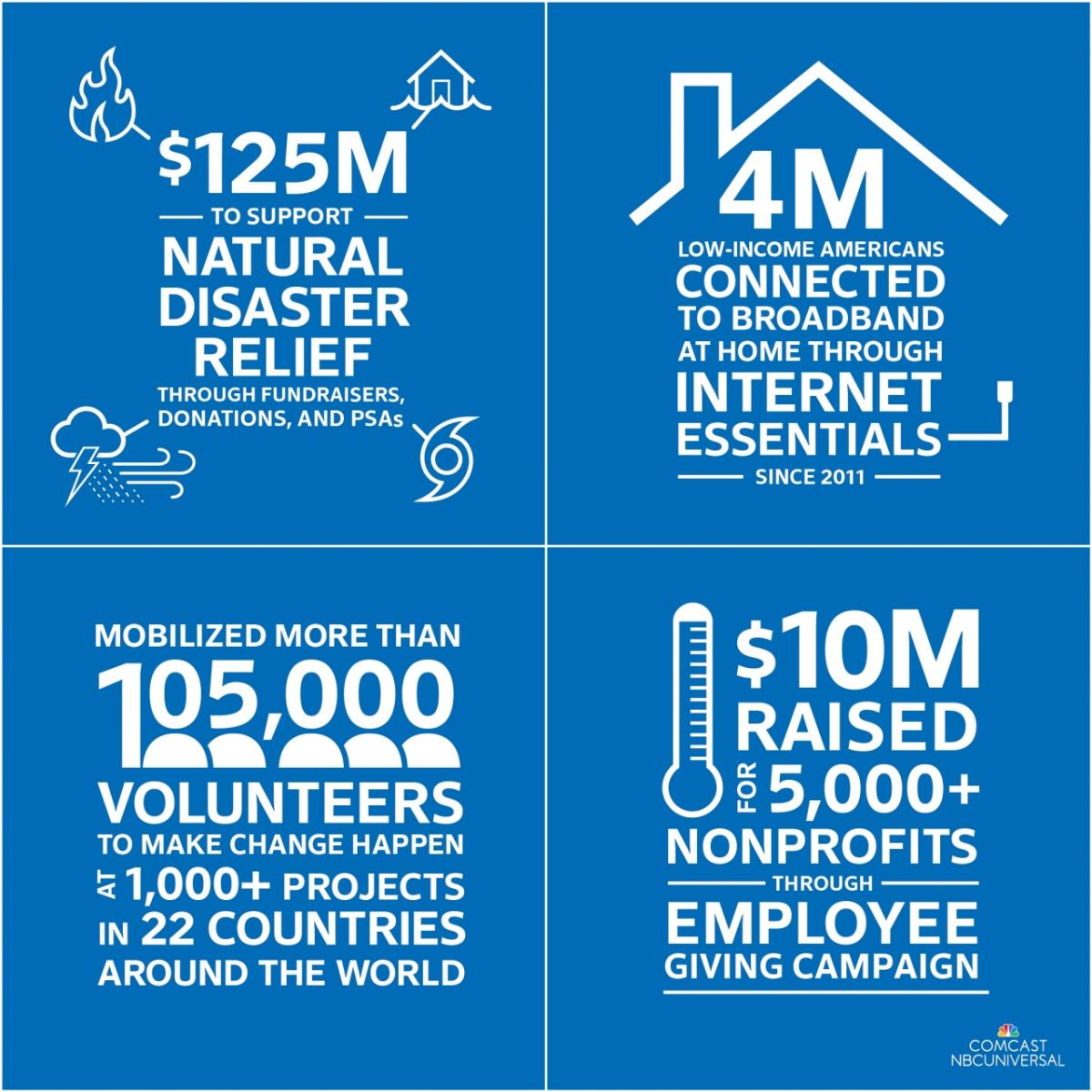 $125M
TO SUPPORT
NATURAL DISASTER RELIEF
THROUGH FUNDRAISERS, DONATIONS, AND PSAs

4M
LOW-INCOME AMERICANS
CONNECTED
TO BROADBAND AT HOME THROUGH
INTERNET ESSENTIALS
SINCE 2011

MOBILIZED MORE THAN
105,000
VOLUNTEERS
TO MAKE CHANGE HAPPEN
AT 1,000+ PROJECTS
IN 22 COUNTRIES
AROUND THE WORLD

$10M
RAISED
FOR 5,000+
NONPROFITS
THROUGH
EMPLOYEE
GIVING CAMPAIGN

COMCAST
NBCUNIVERSAL