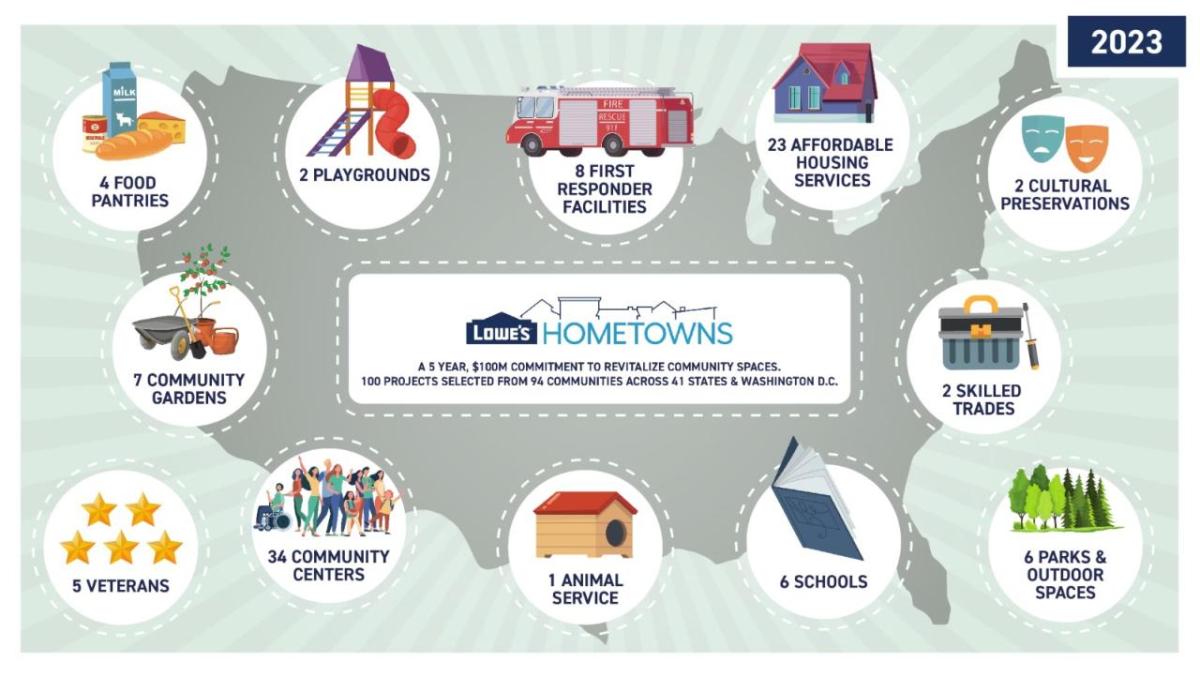 2023

MILK

4 FOOD PANTRIES

2 PLAYGROUNDS

FIRE RESCUE 911

8 FIRST RESPONDER FACILITIES

23 AFFORDABLE HOUSING SERVICES

2 CULTURAL PRESERVATIONS

7 COMMUNITY GARDENS

LOWE'S HOMETOWNS

A 5 YEAR, $100M COMMITMENT TO REVITALIZE COMMUNITY SPACES.
100 PROJECTS SELECTED FROM 94 COMMUNITIES ACROSS 41 STATES & WASHINGTON D.C.

2 SKILLED TRADES

5 VETERANS

34 COMMUNITY CENTERS

1 ANIMAL SERVICE

6 SCHOOLS

6 PARKS & OUTDOOR SPACES