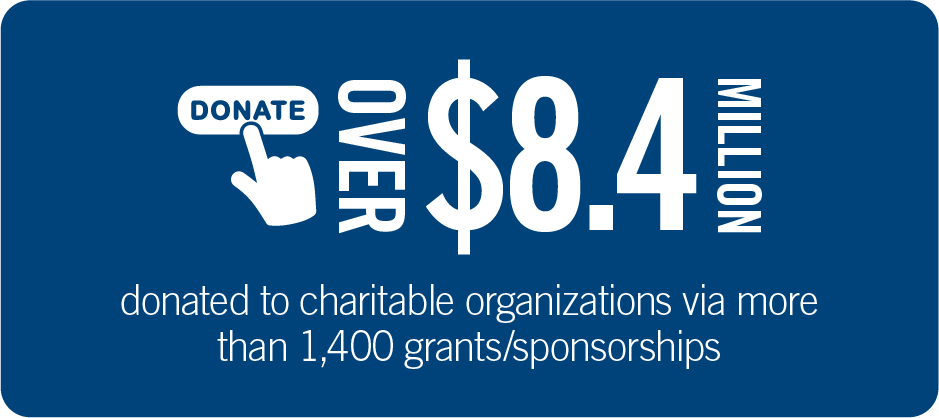 DONATE

OVER $8.4 MILLION

donated to charitable organizations via more than 1,400 grants/sponsorships