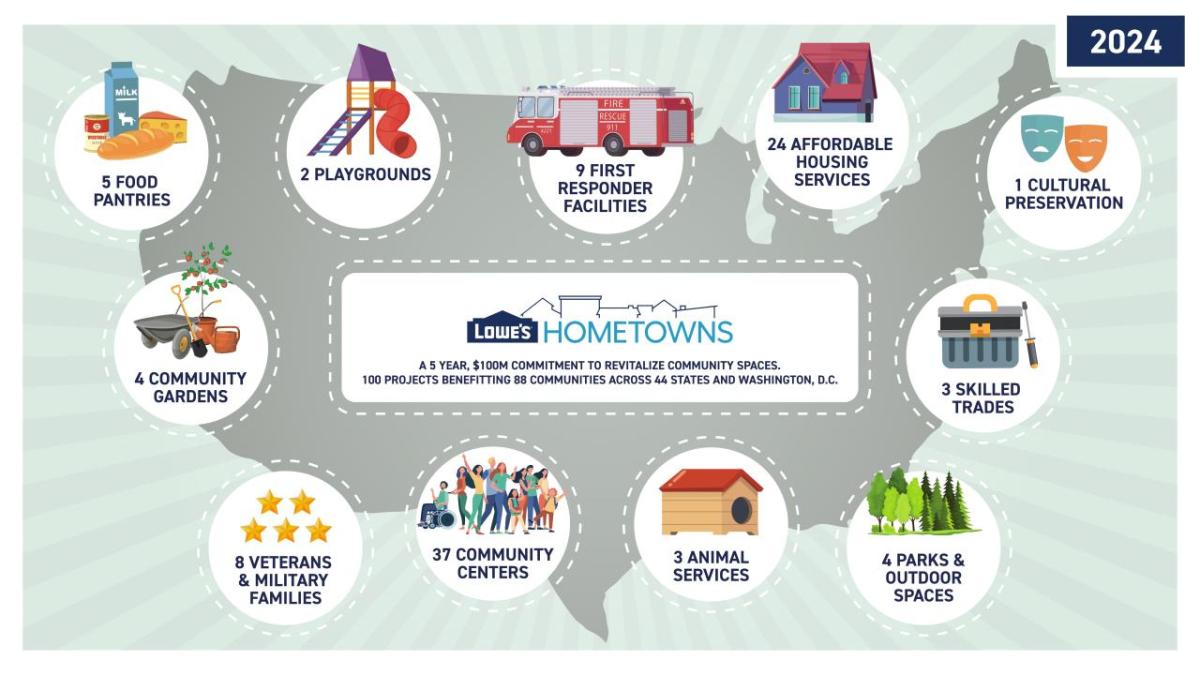 2024

MILK

5 FOOD PANTRIES

2 PLAYGROUNDS

FIRE RESCUE 911

9 FIRST RESPONDER FACILITIES

24 AFFORDABLE HOUSING SERVICES

1 CULTURAL PRESERVATION

4 COMMUNITY GARDENS

LOWE'S HOMETOWNS

A 5 YEAR, $100M COMMITMENT TO REVITALIZE COMMUNITY SPACES.
100 PROJECTS BENEFITTING 88 COMMUNITIES ACROSS 44 STATES AND WASHINGTON, D.C.

3 SKILLED TRADES

8 VETERANS & MILITARY FAMILIES

37 COMMUNITY CENTERS

3 ANIMAL SERVICES

4 PARKS & OUTDOOR SPACES