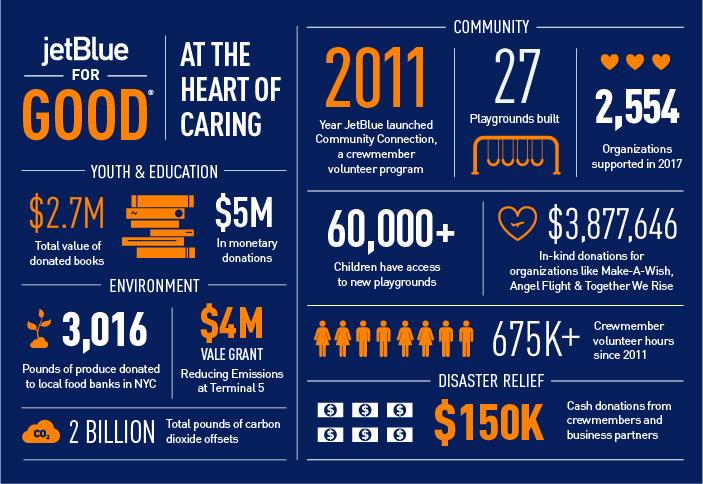 jetBlue FOR GOOD®

AT THE HEART OF CARING

YOUTH & EDUCATION

$2.7M
Total value of donated books

$5M
In monetary donations

ENVIRONMENT

3,016
Pounds of produce donated to local food banks in NYC

$4M
VALE GRANT
Reducing Emissions at Terminal 5

$CO_2$
2 BILLION
Total pounds of carbon dioxide offsets

COMMUNITY

2011
Year JetBlue launched Community Connection, a crewmember volunteer program

27
Playgrounds built

2,554
Organizations supported in 2017

60,000+
Children have access to new playgrounds

$3,877,646
In-kind donations for organizations like Make-A-Wish, Angel Flight & Together We Rise

675K+
Crewmember volunteer hours since 2011

DISASTER RELIEF

$ $ $
$ $ $

$150K
Cash donations from crewmembers and business partners