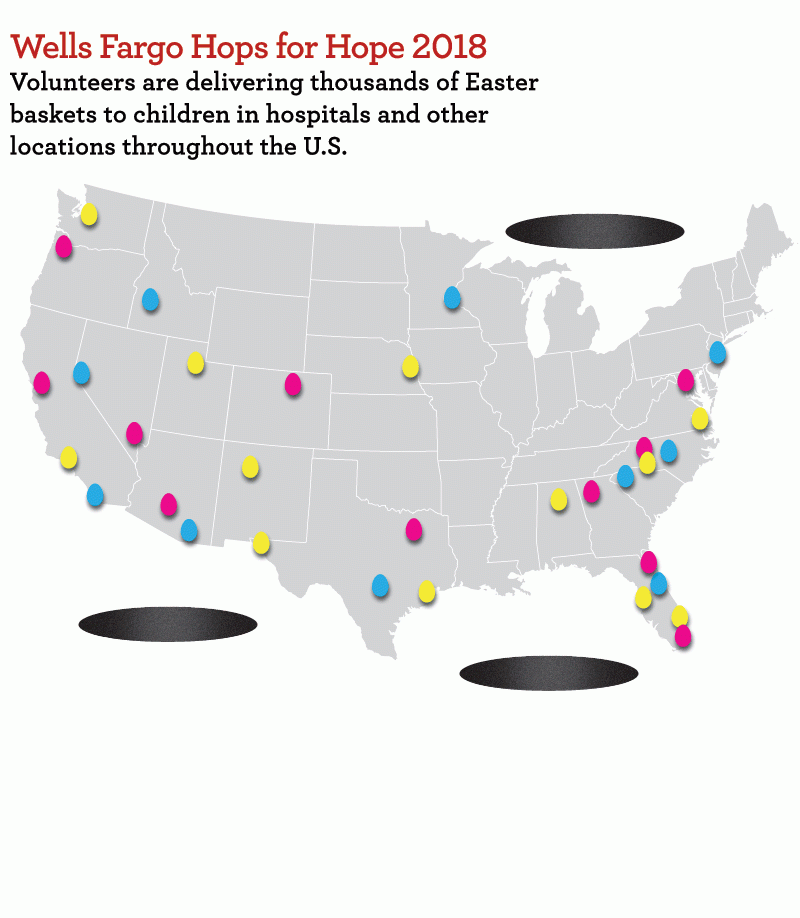 Wells Fargo Hops for Hope 2018
Volunteers are delivering thousands of Easter baskets to children in hospitals and other locations throughout the U.S.