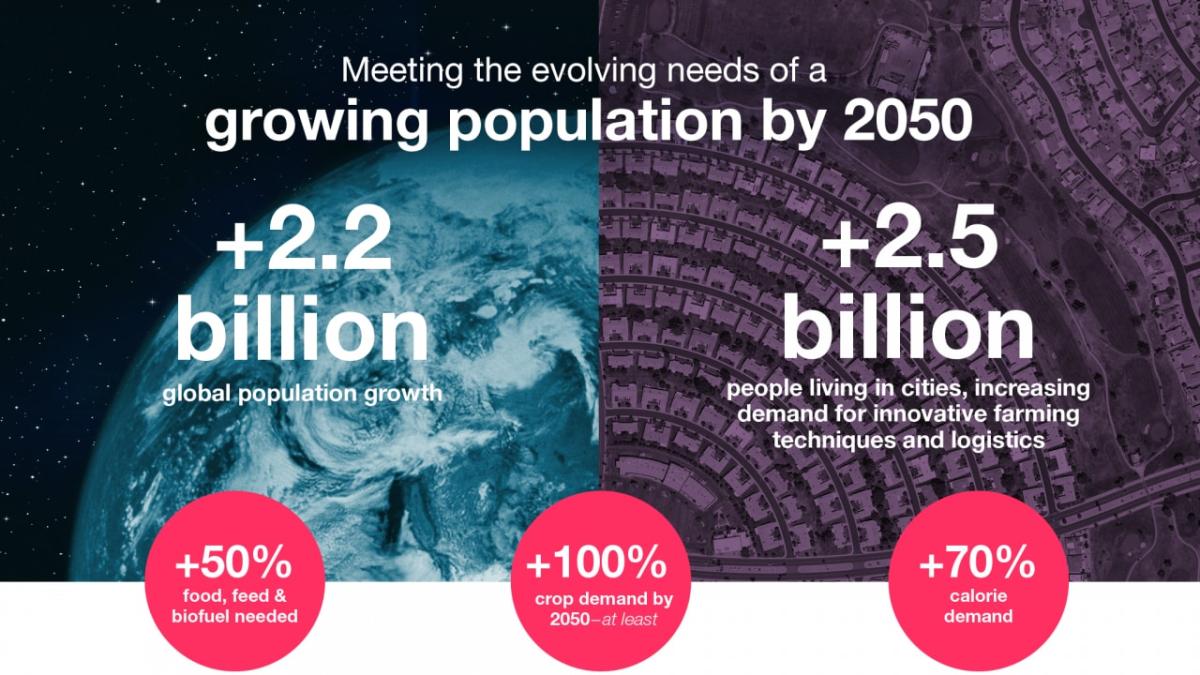 Meeting the evolving needs of a
growing population by 2050

+2.2 billion
global population growth

+2.5 billion
people living in cities, increasing demand for innovative farming techniques and logistics

+50%
food, feed & biofuel needed

+100%
crop demand by 2050–at least

+70%
calorie demand