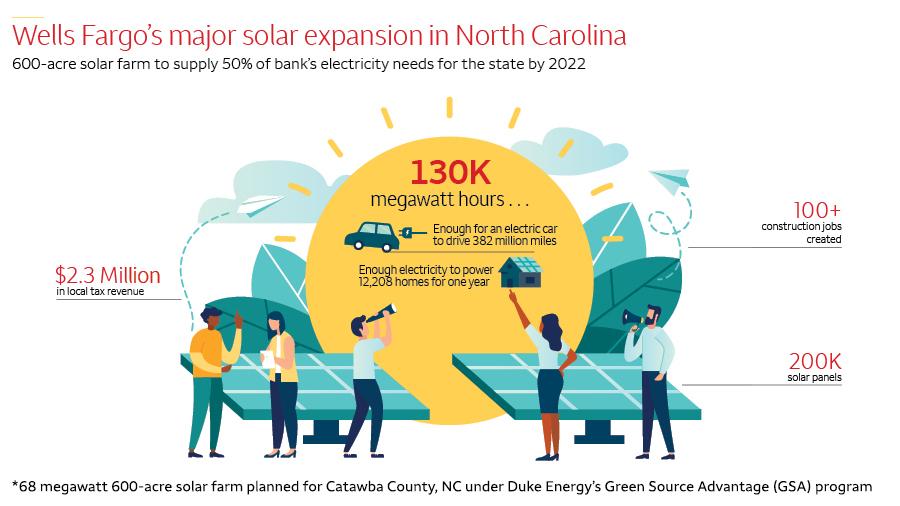 Wells Fargo's major solar expansion in North Carolina
600-acre solar farm to supply 50% of bank's electricity needs for the state by 2022

130K
megawatt hours . . .

Enough for an electric car to drive 382 million miles

Enough electricity to power 12,208 homes for one year

$2.3 Million
in local tax revenue

100+
construction jobs created

200K
solar panels

*68 megawatt 600-acre solar farm planned for Catawba County, NC under Duke Energy's Green Source Advantage (GSA) program