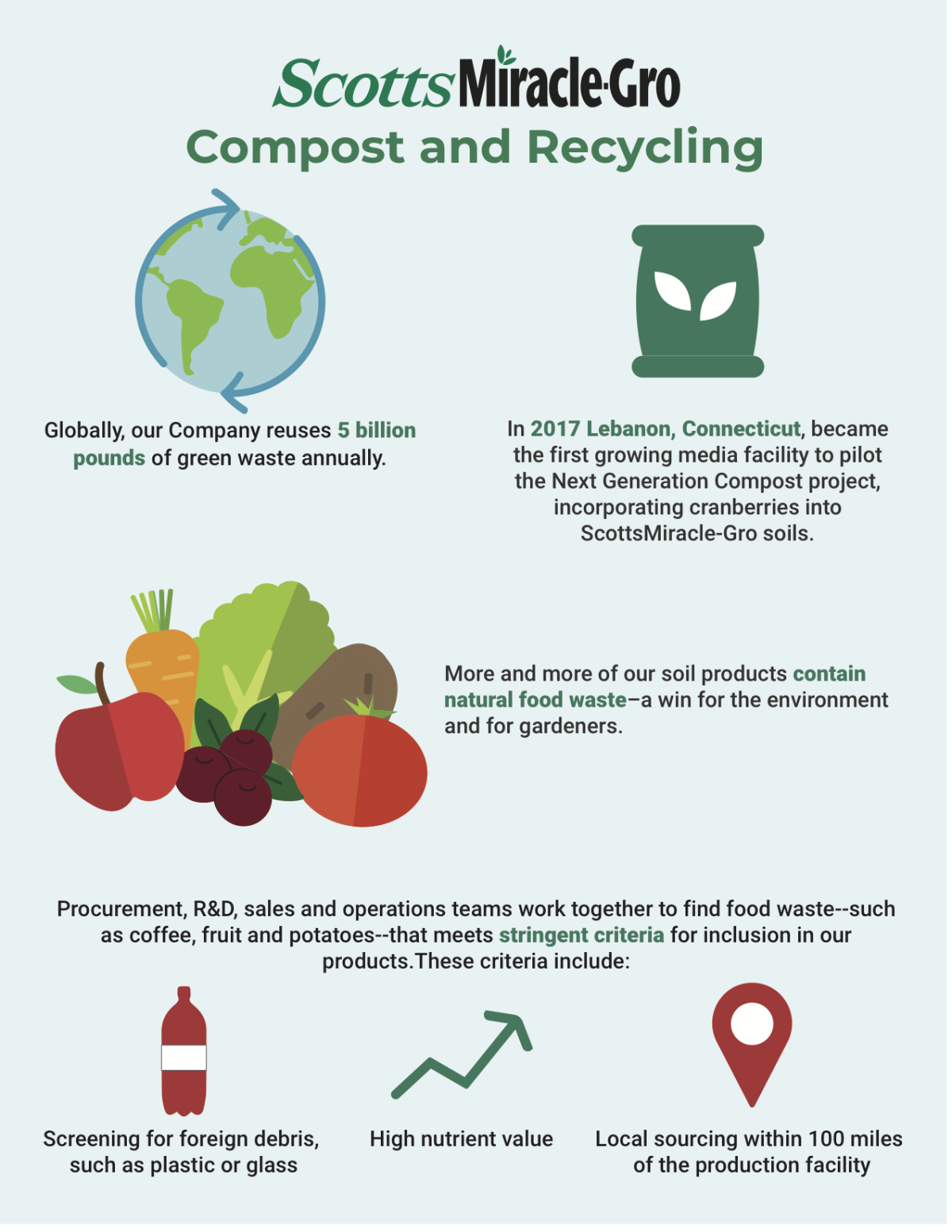 ScottsMiracle-Gro
Compost and Recycling

Globally, our Company reuses 5 billion pounds of green waste annually.

In 2017 Lebanon, Connecticut, became the first growing media facility to pilot the Next Generation Compost project, incorporating cranberries into ScottsMiracle-Gro soils.

More and more of our soil products contain natural food waste–a win for the environment and for gardeners.

Procurement, R&D, sales and operations teams work together to find food waste--such as coffee, fruit and potatoes--that meets stringent criteria for inclusion in our products.These criteria include:

Screening for foreign debris, such as plastic or glass

High nutrient value

Local sourcing within 100 miles of the production facility