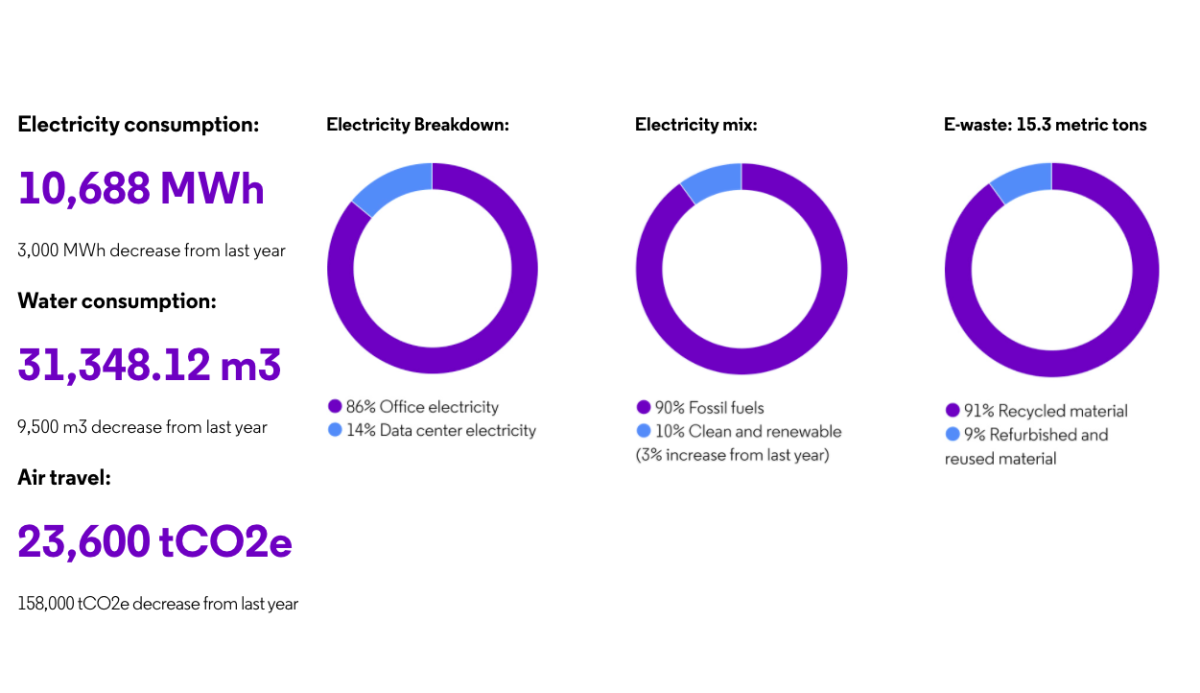 Electricity consumption:

10,688 MWh

3,000 MWh decrease from last year

Water consumption:

31,348.12 m3

9,500 m3 decrease from last year

Air travel:

23,600 tCO2e

158,000 tCO2e decrease from last year

Electricity Breakdown:

86% Office electricity
14% Data center electricity

Electricity mix:

90% Fossil fuels
10% Clean and renewable (3% increase from last year)

E-waste: 15.3 metric tons

91% Recycled material
9% Refurbished and reused material