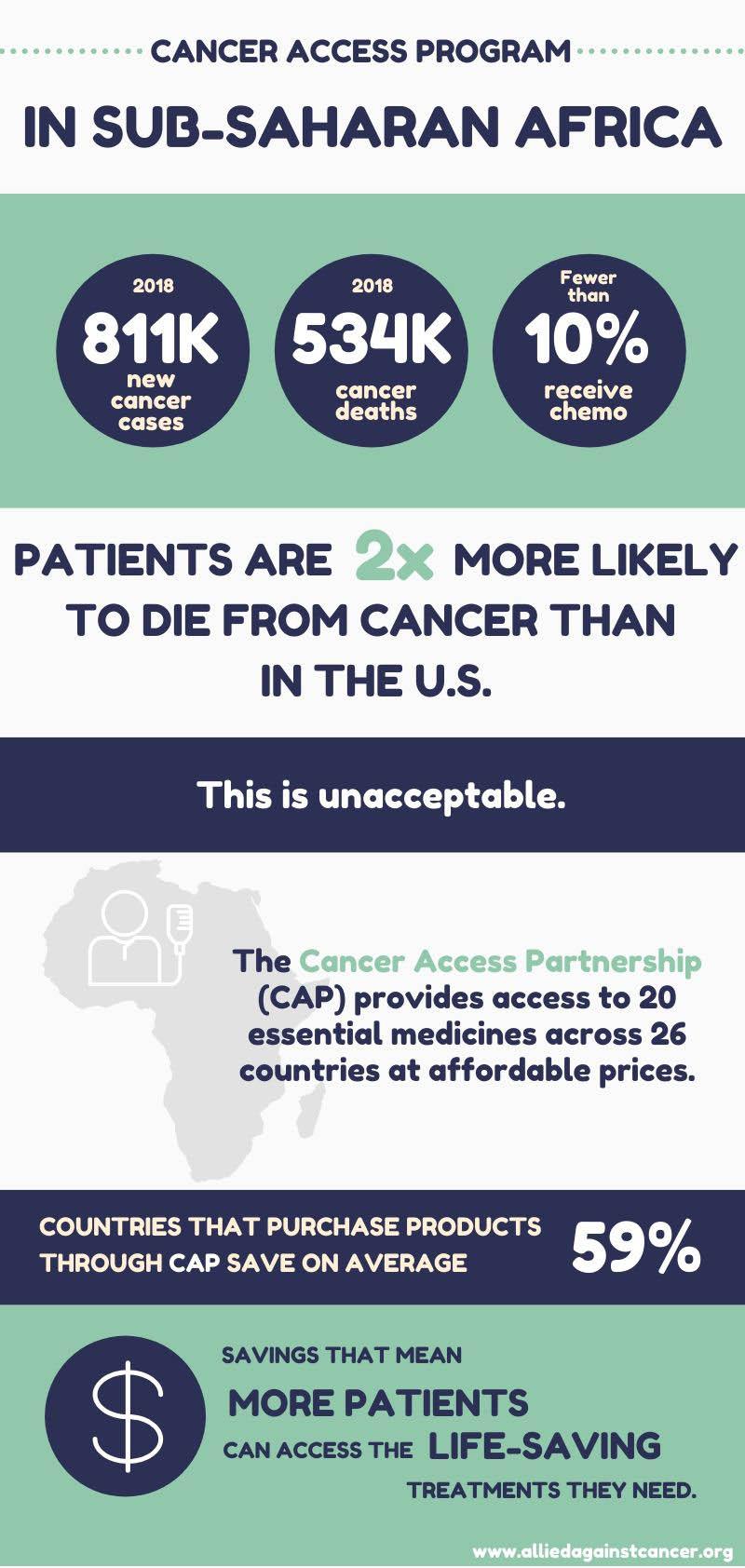 CANCER ACCESS PROGRAM

IN SUB-SAHARAN AFRICA

2018
811K
new cancer cases

2018
534K
cancer deaths

Fewer than
10%
receive chemo

PATIENTS ARE 2x MORE LIKELY TO DIE FROM CANCER THAN IN THE U.S.

This is unacceptable.

The Cancer Access Partnership (CAP) provides access to 20 essential medicines across 26 countries at affordable prices.

COUNTRIES THAT PURCHASE PRODUCTS THROUGH CAP SAVE ON AVERAGE 59%

$

SAVINGS THAT MEAN MORE PATIENTS CAN ACCESS THE LIFE-SAVING TREATMENTS THEY NEED.

www.alliedagainstcancer.org