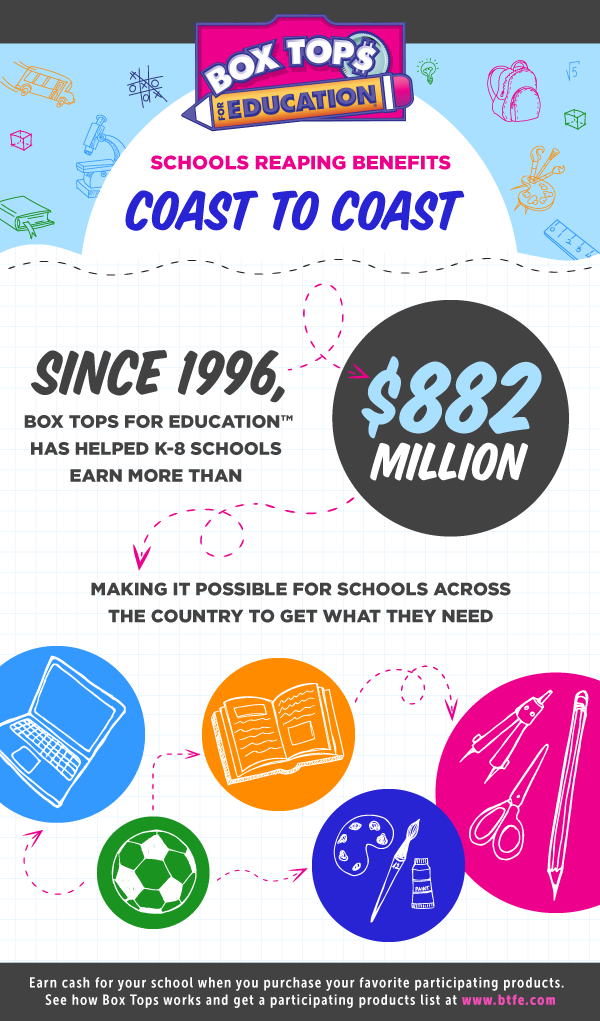 BOX TOP$ FOR EDUCATION

SCHOOLS REAPING BENEFITS

COAST TO COAST

SINCE 1996,

BOX TOPS FOR EDUCATION™ HAS HELPED K-8 SCHOOLS EARN MORE THAN

$882 MILLION

MAKING IT POSSIBLE FOR SCHOOLS ACROSS THE COUNTRY TO GET WHAT THEY NEED

PAINT

Earn cash for your school when you purchase your favorite participating products. See how Box Tops works and get a participating products list at www.btfe.com