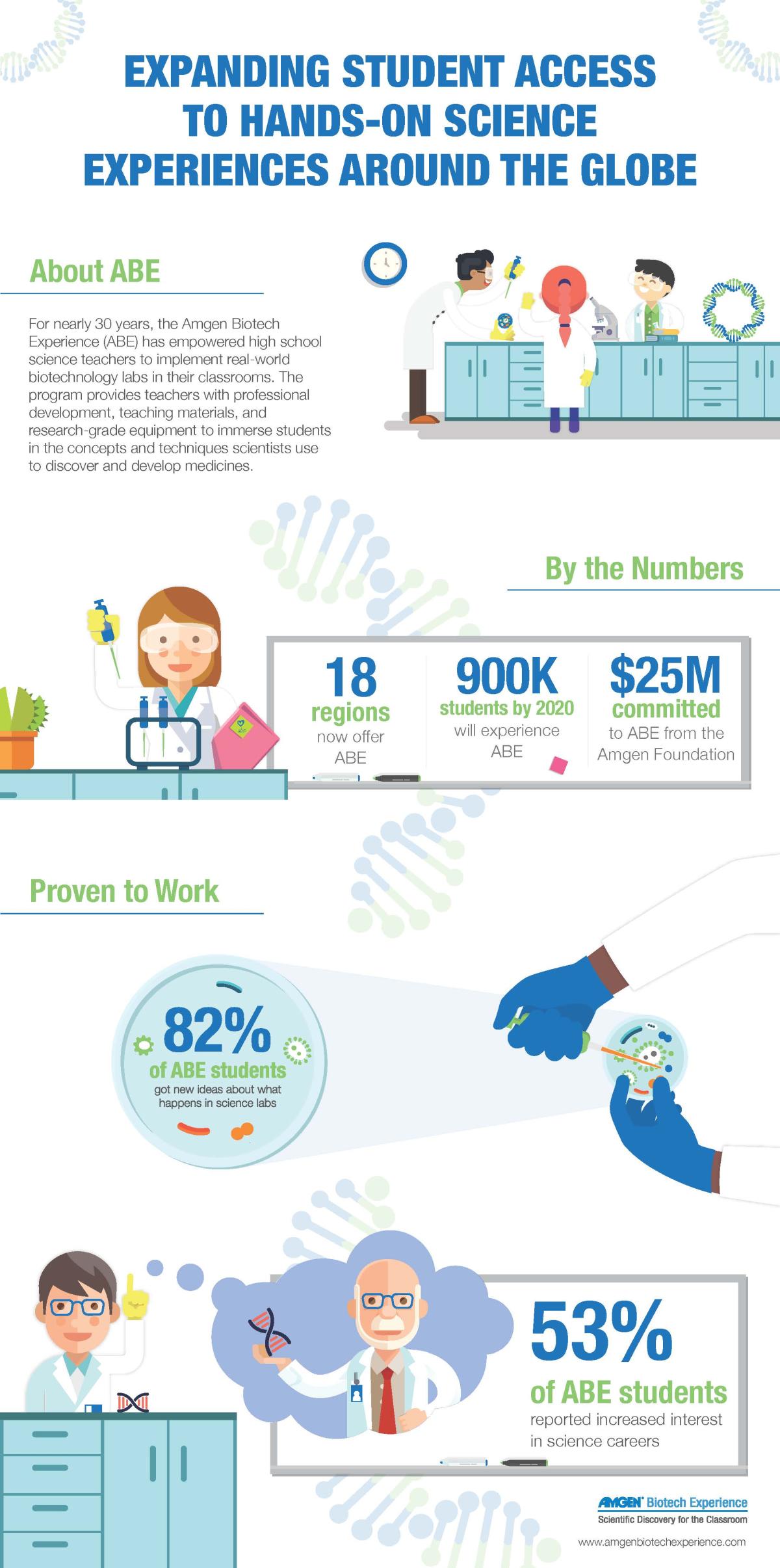 EXPANDING STUDENT ACCESS TO HANDS-ON SCIENCE EXPERIENCES AROUND THE GLOBE

About ABE

For nearly 30 years, the Amgen Biotech Experience (ABE) has empowered high school science teachers to implement real-world biotechnology labs in their classrooms. The program provides teachers with professional development, teaching materials, and research-grade equipment to immerse students in the concepts and techniques scientists use to discover and develop medicines.

By the Numbers

18 regions now offer ABE

900K students by 2020 will experience ABE

$25M committed to ABE from the Amgen Foundation

Proven to Work

82% of ABE students got new ideas about what happens in science labs

53% of ABE students reported increased interest in science careers

AMGEN Biotech Experience
Scientific Discovery for the Classroom

www.amgenbiotechexperience.com