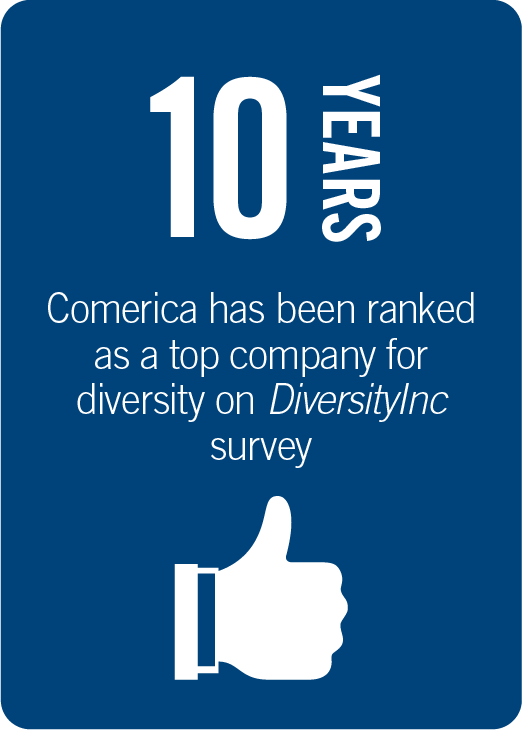 10 YEARS

Comerica has been ranked as a top company for diversity on DiversityInc survey