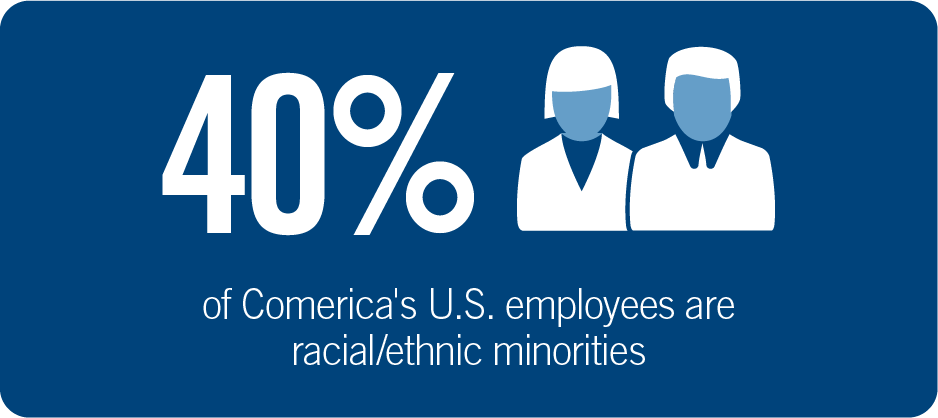 40%

of Comerica's U.S. employees are racial/ethnic minorities