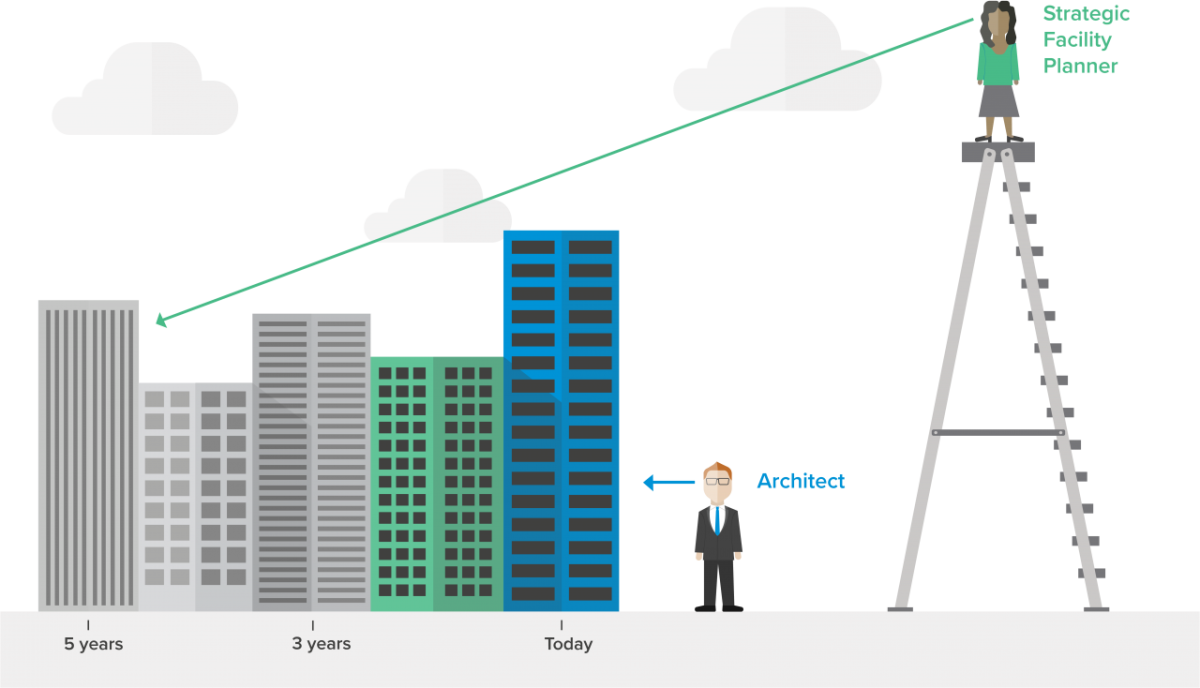 Strategic Facility Planner

Architect

5 years

3 years

Today