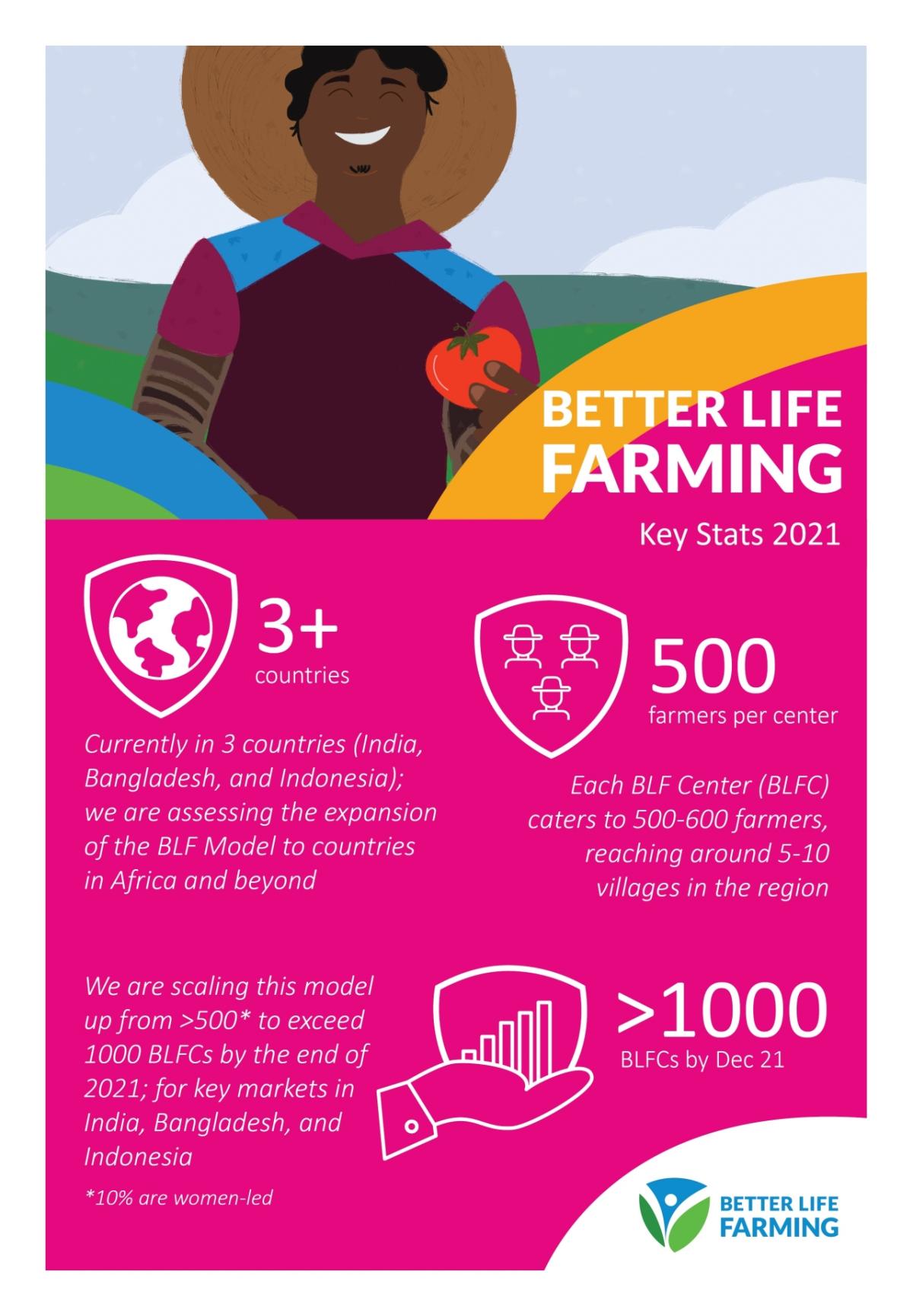 BETTER LIFE FARMING

Key Stats 2021

3+
countries

Currently in 3 countries (India, Bangladesh, and Indonesia); we are assessing the expansion of the BLF Model to countries in Africa and beyond

500
farmers per center

Each BLF Center (BLFC) caters to 500-600 farmers, reaching around 5-10 villages in the region

We are scaling this model up from >500* to exceed 1000 BLFCs by the end of 2021; for key markets in India, Bangladesh, and Indonesia

*10% are women-led

>1000
BLFCs by Dec 21

BETTER LIFE FARMING