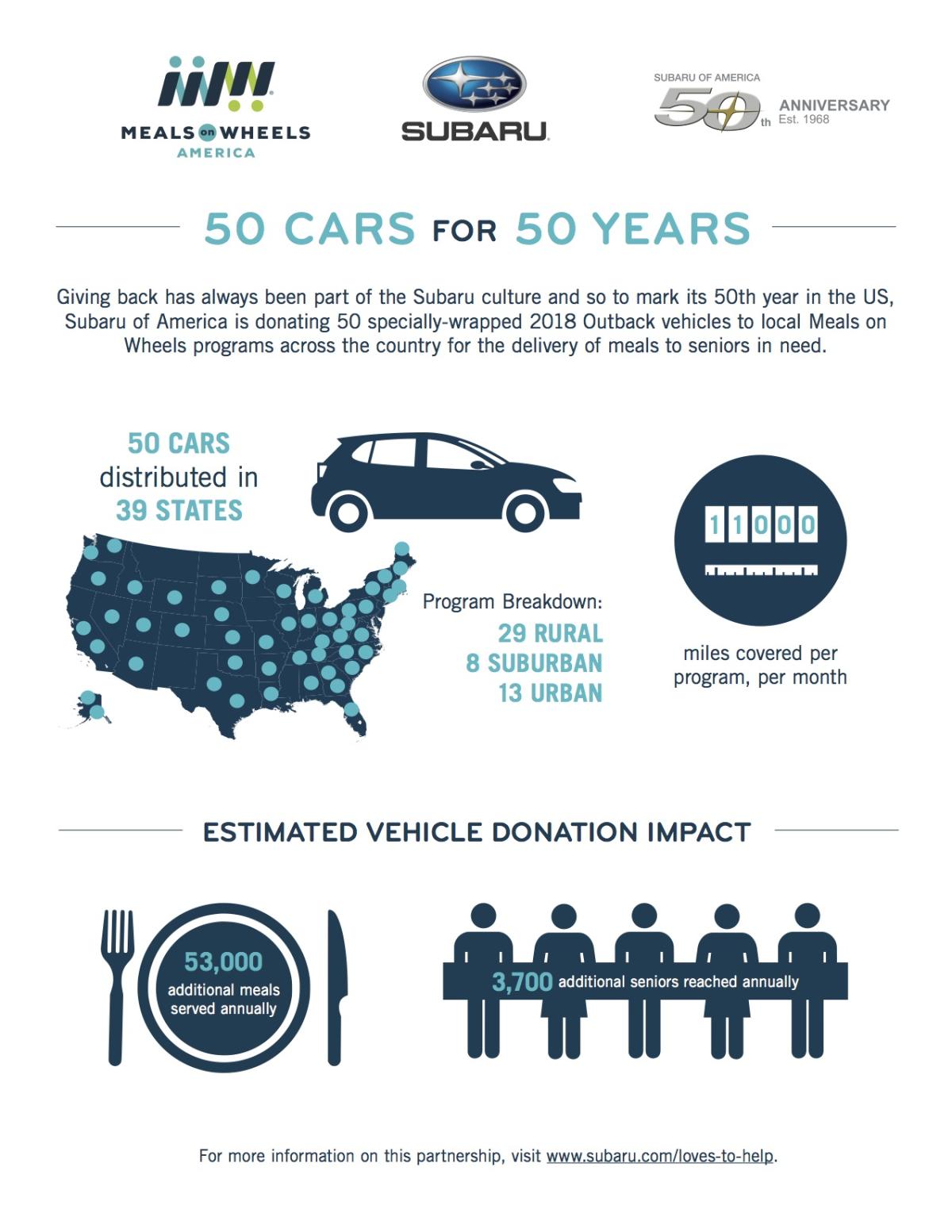 MEALS on WHEELS AMERICA

SUBARU

SUBARU OF AMERICA 50th ANNIVERSARY Est. 1968

50 CARS FOR 50 YEARS

Giving back has always been part of the Subaru culture and so to mark its 50th year in the US, Subaru of America is donating 50 specially-wrapped 2018 Outback vehicles to local Meals on Wheels programs across the country for the delivery of meals to seniors in need.

50 CARS distributed in 39 STATES

Program Breakdown:
29 RURAL
8 SUBURBAN
13 URBAN

11000

miles covered per program, per month

ESTIMATED VEHICLE DONATION IMPACT

53,000 additional meals served annually

3,700 additional seniors reached annually

For more information on this partnership, visit www.subaru.com/loves-to-help.