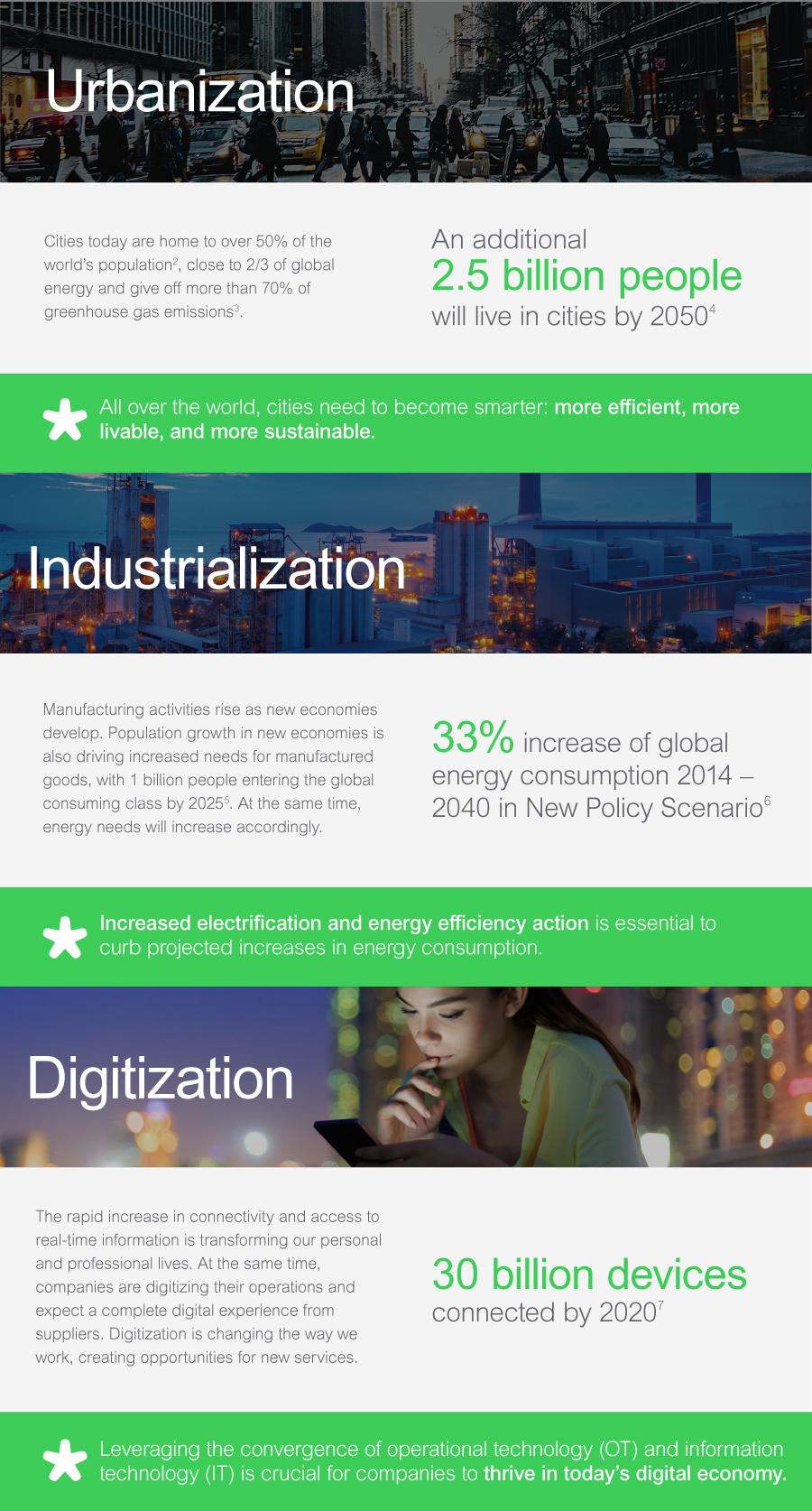 Urbanization

Cities today are home to over 50% of the world's population$^2$, close to 2/3 of global energy and give off more than 70% of greenhouse gas emissions$^3$.

An additional
2.5 billion people
will live in cities by 2050$^4$

All over the world, cities need to become smarter: more efficient, more livable, and more sustainable.

Industrialization

Manufacturing activities rise as new economies develop. Population growth in new economies is also driving increased needs for manufactured goods, with 1 billion people entering the global consuming class by 2025$^5$. At the same time, energy needs will increase accordingly.

33% increase of global energy consumption 2014 – 2040 in New Policy Scenario$^6$

Increased electrification and energy efficiency action is essential to curb projected increases in energy consumption.

Digitization

The rapid increase in connectivity and access to real-time information is transforming our personal and professional lives. At the same time, companies are digitizing their operations and expect a complete digital experience from suppliers. Digitization is changing the way we work, creating opportunities for new services.

30 billion devices
connected by 2020$^7$

Leveraging the convergence of operational technology (OT) and information technology (IT) is crucial for companies to thrive in today's digital economy.