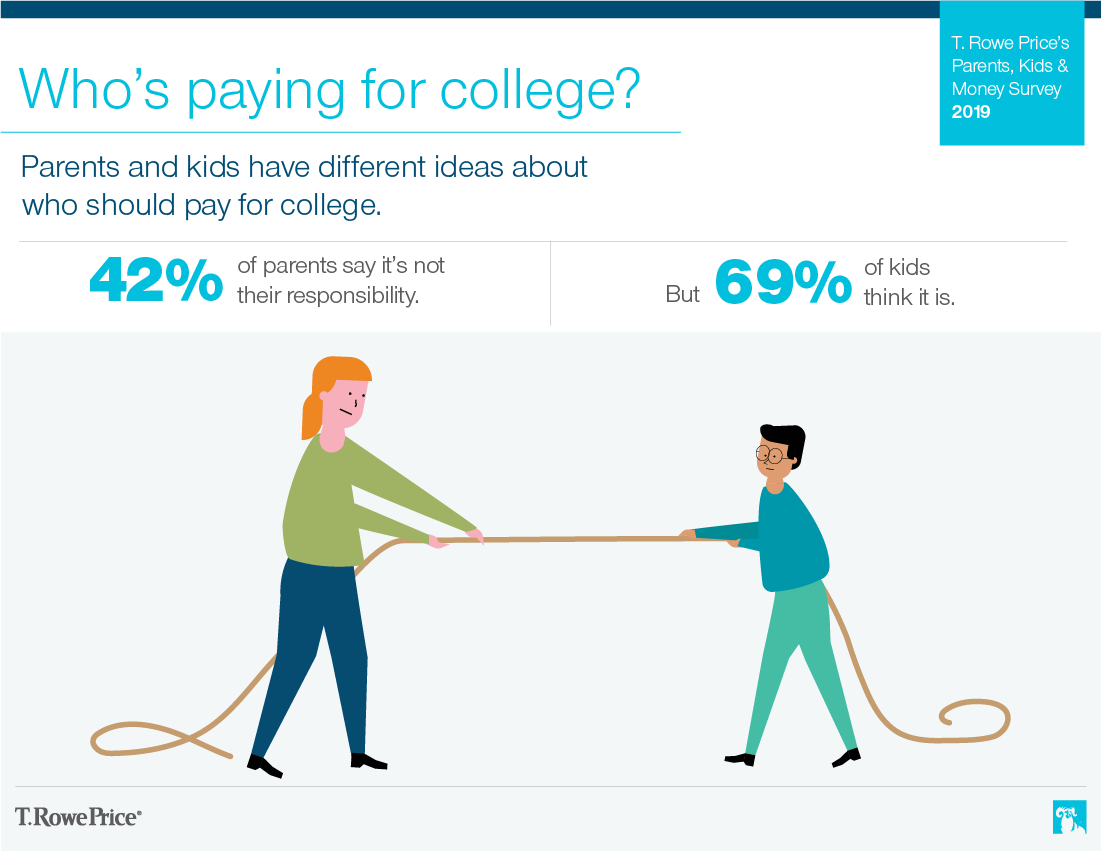 Who's paying for college?

T. Rowe Price's Parents, Kids & Money Survey 2019

Parents and kids have different ideas about who should pay for college.

42% of parents say it's not their responsibility.

But 69% of kids think it is.

T.RowePrice®