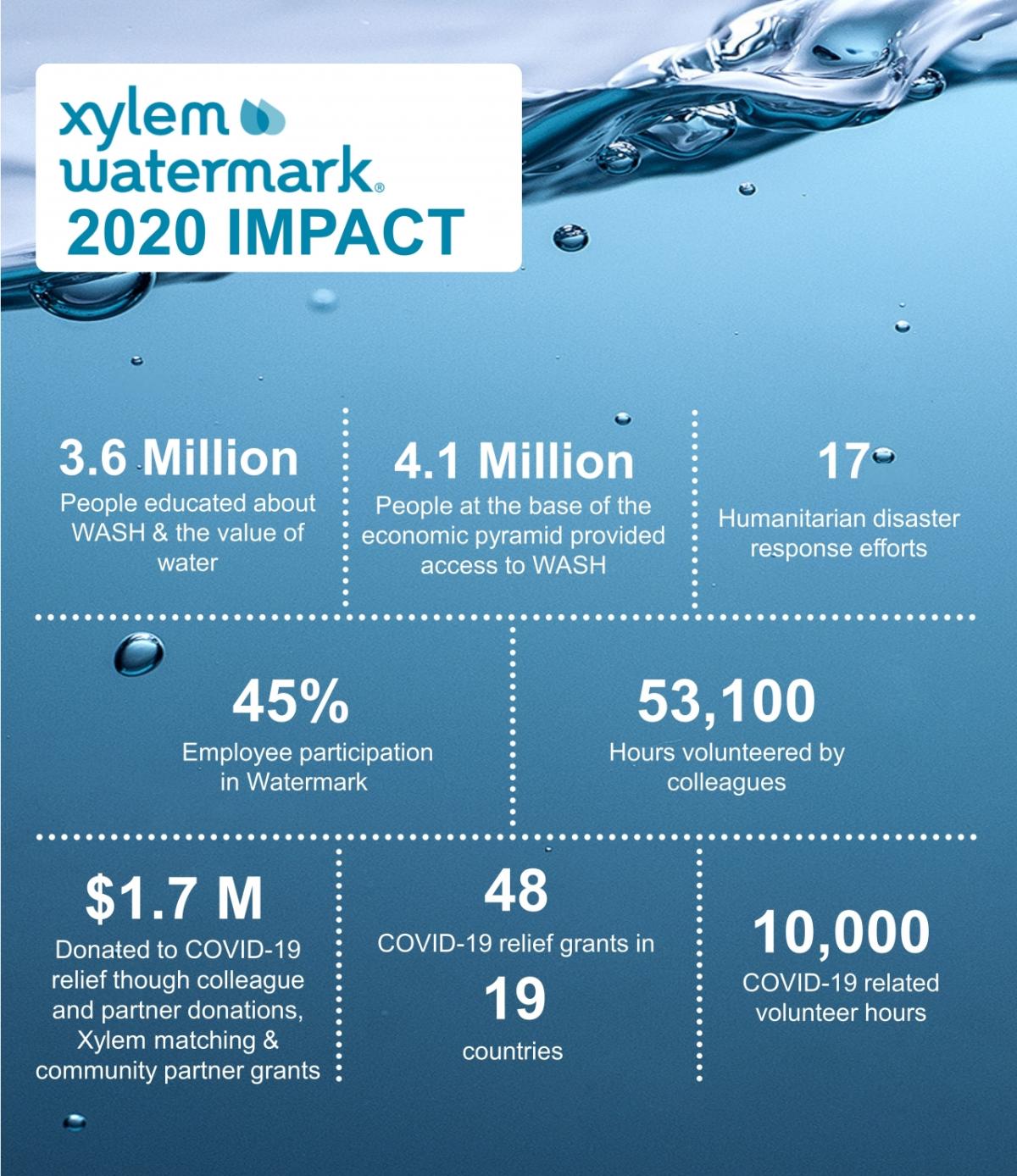 xylem
watermark®
2020 IMPACT

3.6 Million
People educated about WASH & the value of water

4.1 Million
People at the base of the economic pyramid provided access to WASH

17
Humanitarian disaster response efforts

45%
Employee participation in Watermark

53,100
Hours volunteered by colleagues

$1.7 M
Donated to COVID-19 relief though colleague and partner donations, Xylem matching & community partner grants

48
COVID-19 relief grants in
19
countries

10,000
COVID-19 related volunteer hours