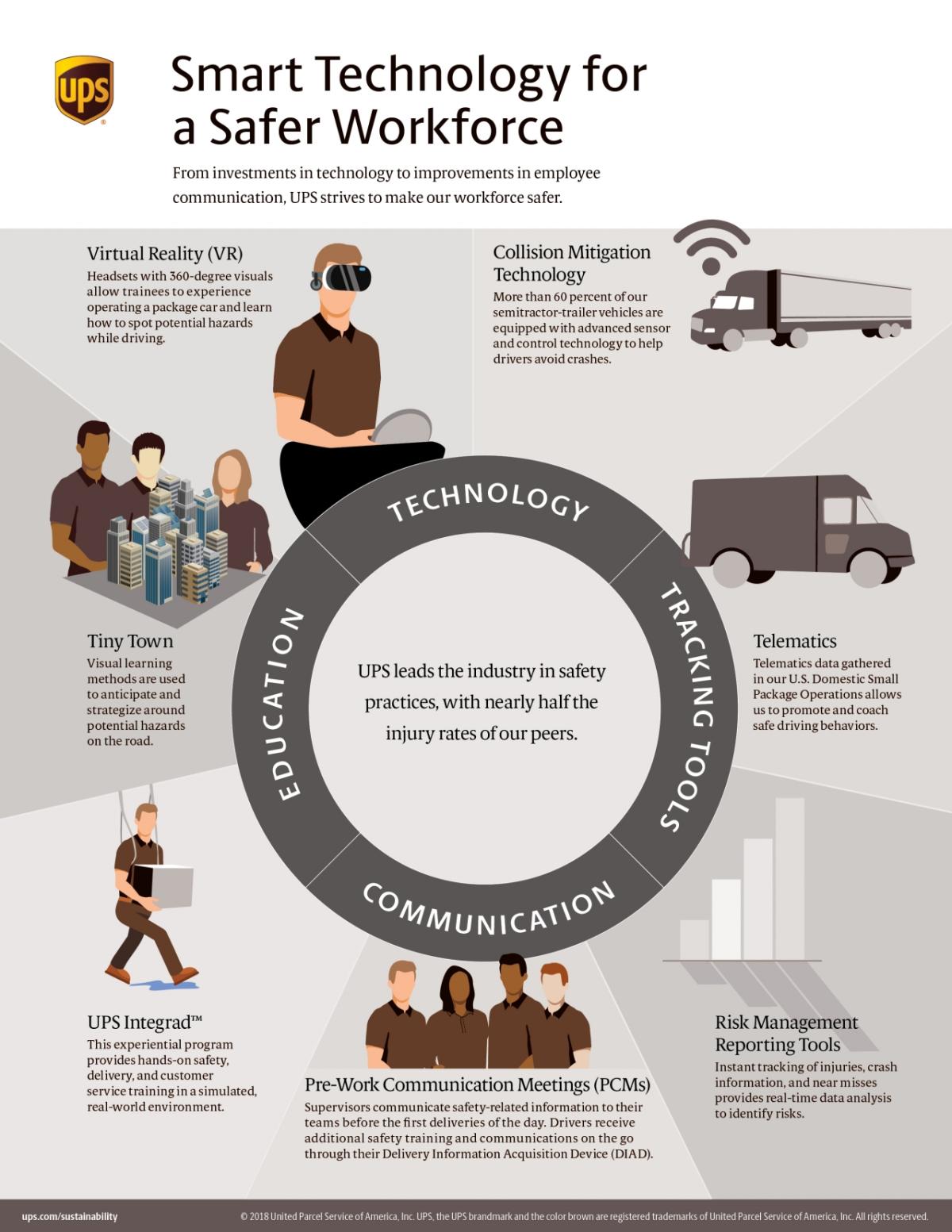 ups

Smart Technology for a Safer Workforce

From investments in technology to improvements in employee communication, UPS strives to make our workforce safer.

Virtual Reality (VR)
Headsets with 360-degree visuals allow trainees to experience operating a package car and learn how to spot potential hazards while driving.

Collision Mitigation Technology
More than 60 percent of our semitractor-trailer vehicles are equipped with advanced sensor and control technology to help drivers avoid crashes.

TECHNOLOGY

TRACKING TOOLS

COMMUNICATION

EDUCATION

UPS leads the industry in safety practices, with nearly half the injury rates of our peers.

Tiny Town
Visual learning methods are used to anticipate and strategize around potential hazards on the road.

Telematics
Telematics data gathered in our U.S. Domestic Small Package Operations allows us to promote and coach safe driving behaviors.

UPS Integrad™
This experiential program provides hands-on safety, delivery, and customer service training in a simulated, real-world environment.

Pre-Work Communication Meetings (PCMs)
Supervisors communicate safety-related information to their teams before the first deliveries of the day. Drivers receive additional safety training and communications on the go through their Delivery Information Acquisition Device (DIAD).

Risk Management Reporting Tools
Instant tracking of injuries, crash information, and near misses provides real-time data analysis to identify risks.

ups.com/sustainability

© 2018 United Parcel Service of America, Inc. UPS, the UPS brandmark and the color brown are registered trademarks of United Parcel Service of America, Inc. All rights reserved.