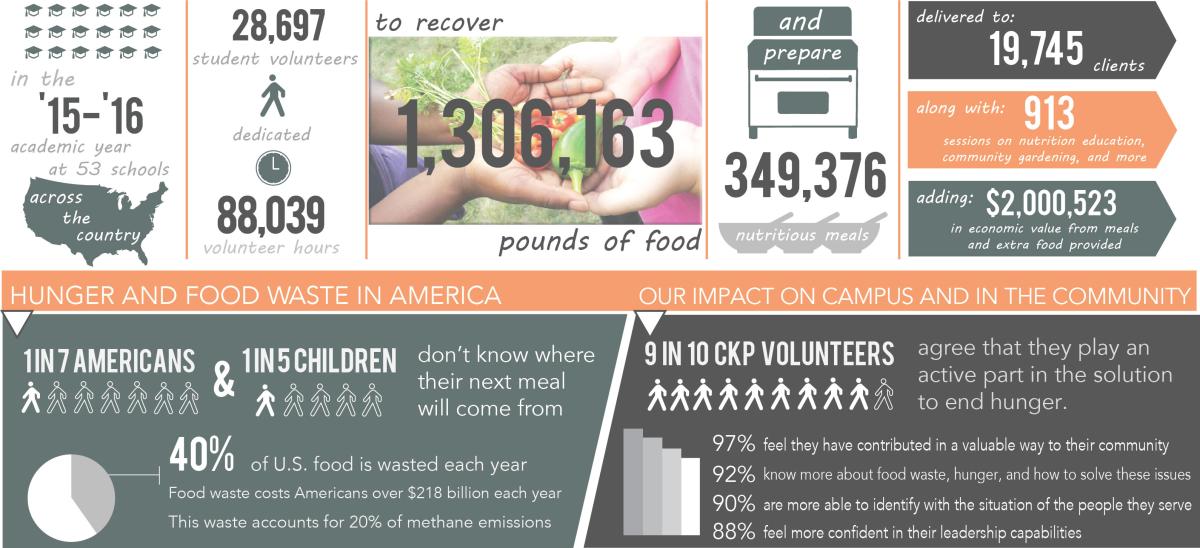 in the '15-'16 academic year at 53 schools

across the country

28,697 student volunteers

dedicated

88,039 volunteer hours

to recover

1,306,163

pounds of food

and prepare

349,376

nutritious meals

delivered to: 19,745 clients

along with: 913 sessions on nutrition education, community gardening, and more

adding: $2,000,523 in economic value from meals and extra food provided

HUNGER AND FOOD WASTE IN AMERICA

1 IN 7 AMERICANS & 1 IN 5 CHILDREN don't know where their next meal will come from

40% of U.S. food is wasted each year

Food waste costs Americans over $218 billion each year

This waste accounts for 20% of methane emissions

OUR IMPACT ON CAMPUS AND IN THE COMMUNITY

9 IN 10 CKP VOLUNTEERS agree that they play an active part in the solution to end hunger.

97% feel they have contributed in a valuable way to their community

92% know more about food waste, hunger, and how to solve these issues

90% are more able to identify with the situation of the people they serve

88% feel more confident in their leadership capabilities