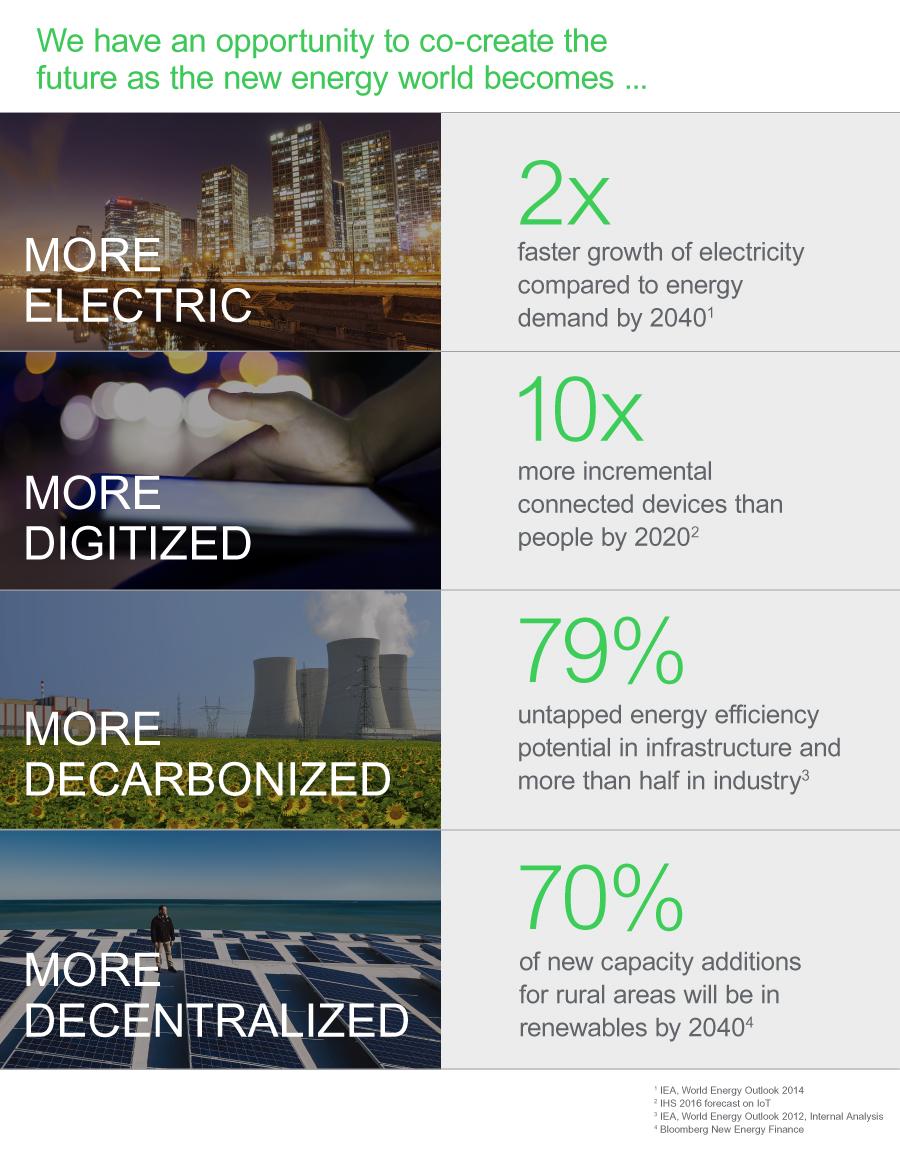 We have an opportunity to co-create the future as the new energy world becomes ...

MORE ELECTRIC

2x

faster growth of electricity compared to energy demand by 2040$^1$

MORE DIGITIZED

10x

more incremental connected devices than people by 2020$^2$

MORE DECARBONIZED

79%

untapped energy efficiency potential in infrastructure and more than half in industry$^3$

MORE DECENTRALIZED

70%

of new capacity additions for rural areas will be in renewables by 2040$^4$

$^1$ IEA, World Energy Outlook 2014
$^2$ IHS 2016 forecast on IoT
$^3$ IEA, World Energy Outlook 2012, Internal Analysis
$^4$ Bloomberg New Energy Finance