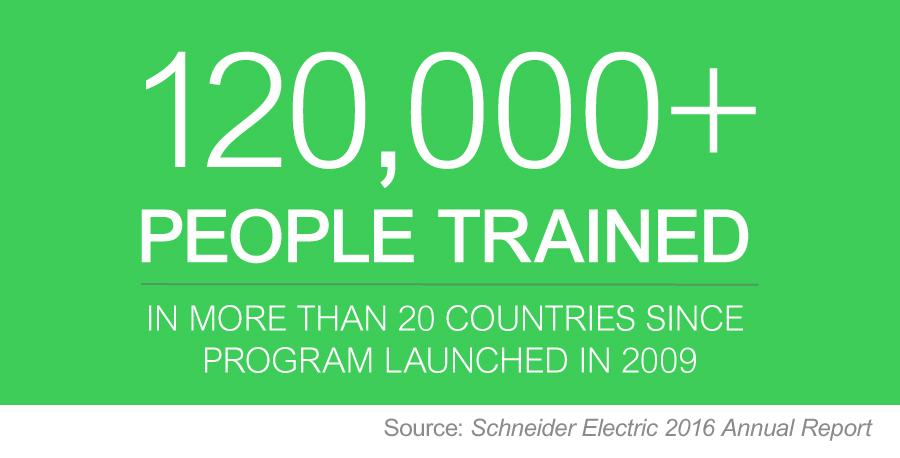 120,000+
PEOPLE TRAINED

IN MORE THAN 20 COUNTRIES SINCE PROGRAM LAUNCHED IN 2009

Source: Schneider Electric 2016 Annual Report