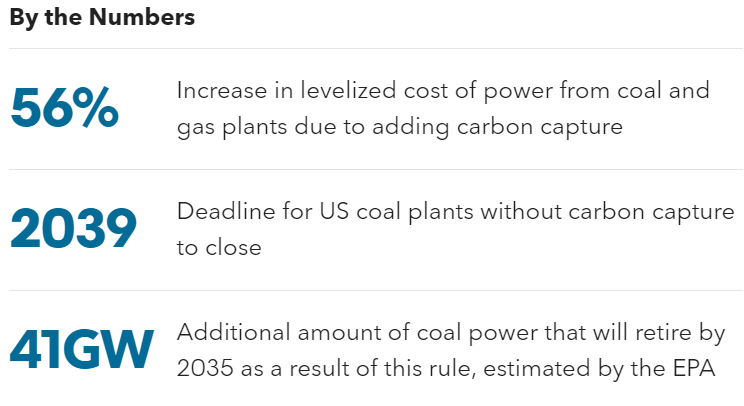 By the Numbers

56%
Increase in levelized cost of power from coal and gas plants due to adding carbon capture

2039
Deadline for US coal plants without carbon capture to close

41GW
Additional amount of coal power that will retire by 2035 as a result of this rule, estimated by the EPA