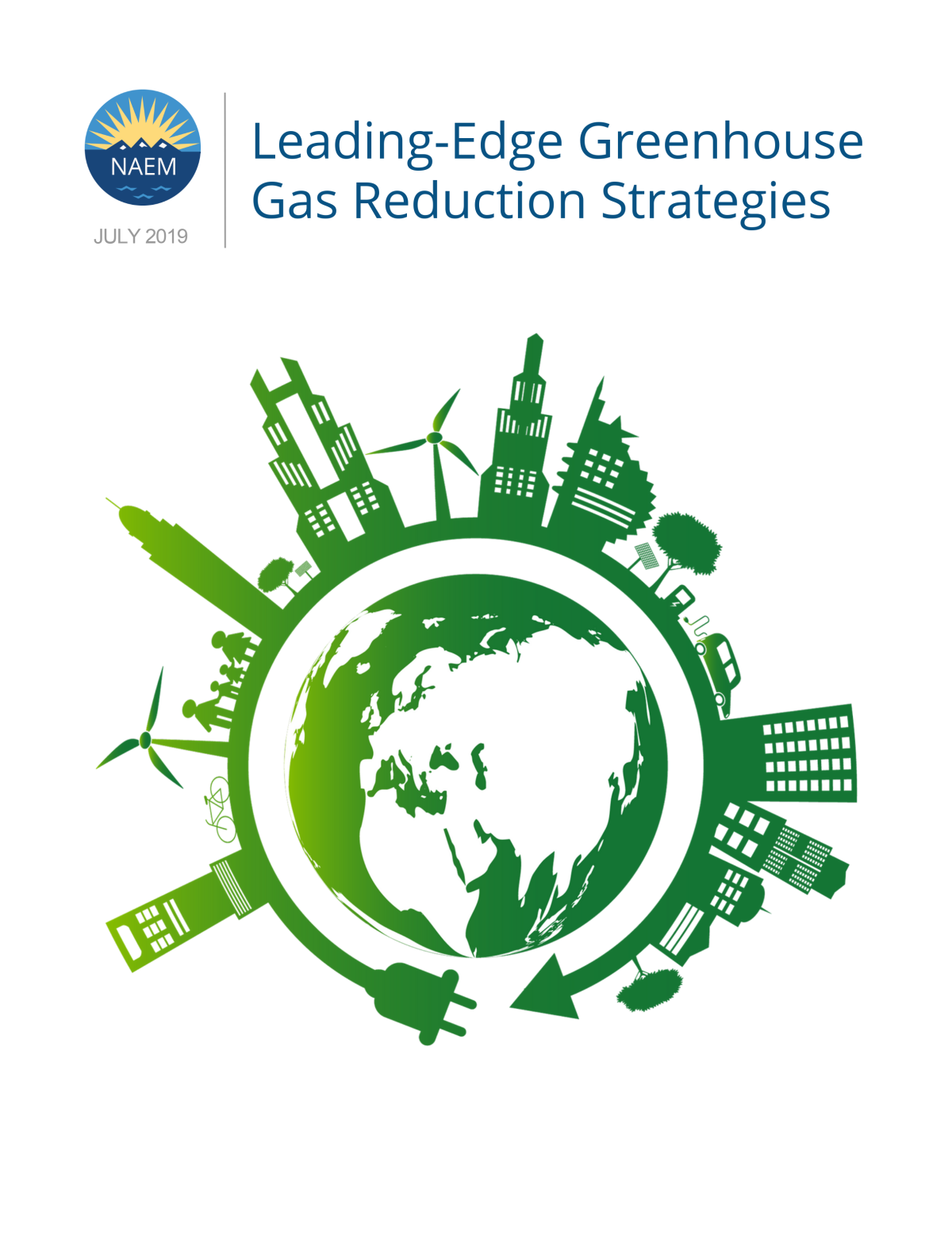 NAEM

JULY 2019

Leading-Edge Greenhouse Gas Reduction Strategies