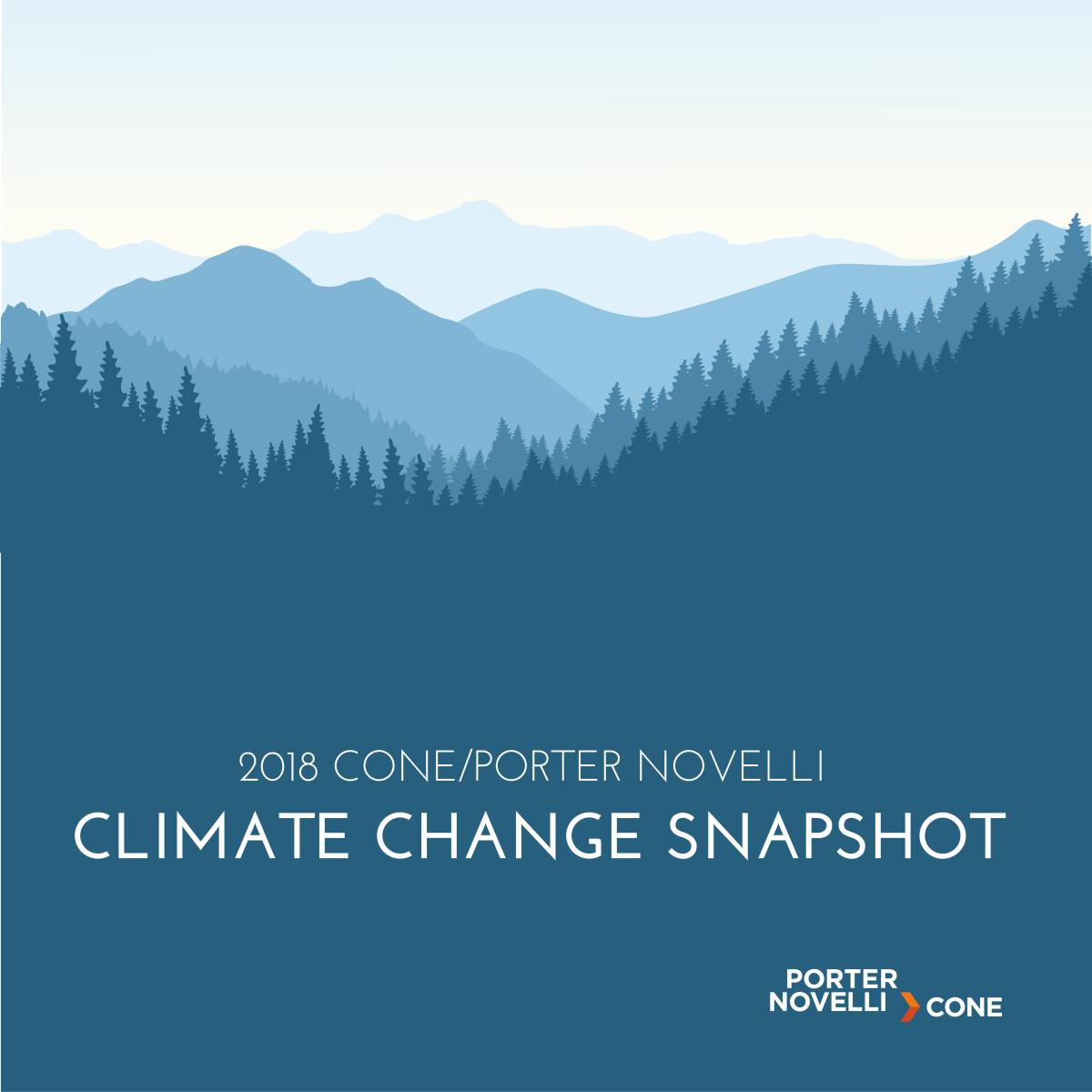 2018 CONE/PORTER NOVELLI
CLIMATE CHANGE SNAPSHOT

PORTER
NOVELLI CONE