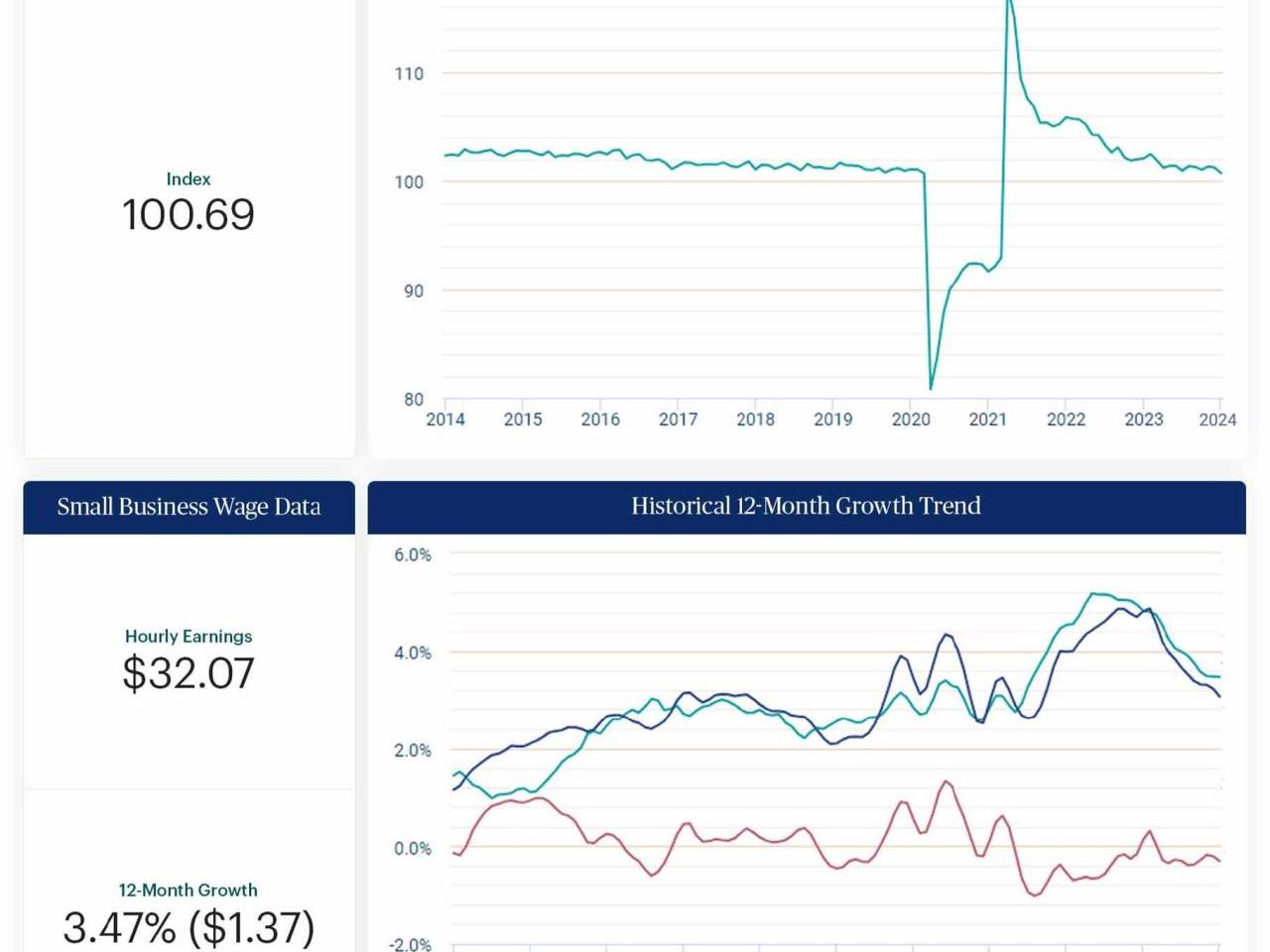 Index
100.69

110
100
90
80
2014
2015
2016
2017
2018
2019
2020
2021
2022
2023
2024

Small Business Wage Data

Hourly Earnings
$32.07

12-Month Growth
3.47% ($1.37)

Historical 12-Month Growth Trend

6.0%
4.0%
2.0%
0.0%
-2.0%